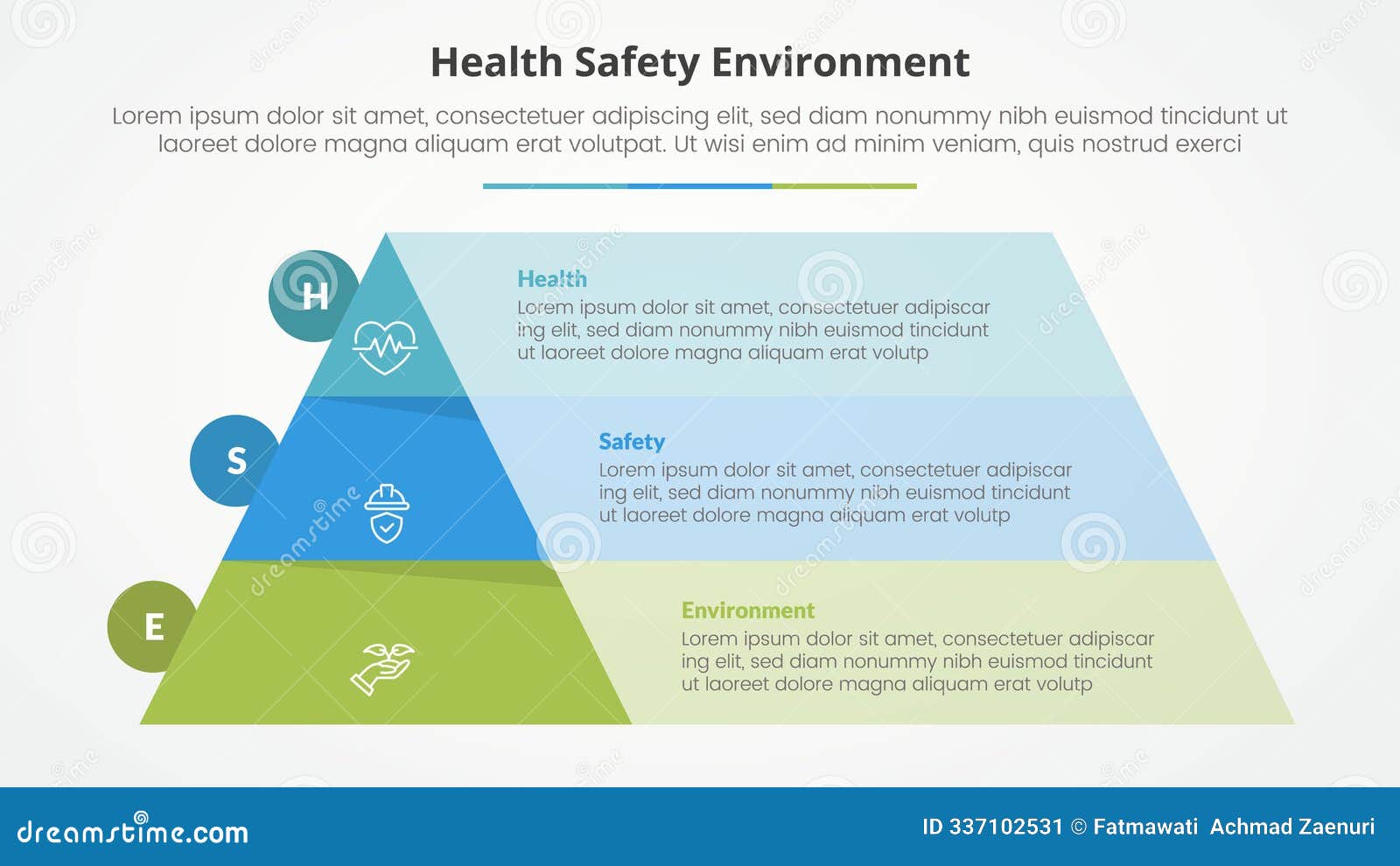 Health Safety Environment

Lorem ipsum dolor sit amet, consectetuer adipiscing elit, sed diam nonummy nibh euismod tincidunt ut laoreet dolore magna aliquam erat volutpat. Ut wisi enim ad minim veniam, quis nostrud exerci

H

Health
Lorem ipsum dolor sit amet, consectetuer adipiscar ing elit, sed diam nonummy nibh euismod tincidunt ut laoreet dolore magna aliquam erat volutp

S

Safety
Lorem ipsum dolor sit amet, consectetuer adipiscar ing elit, sed diam nonummy nibh euismod tincidunt ut laoreet dolore magna aliquam erat volutp

E

Environment
Lorem ipsum dolor sit amet, consectetuer adipiscar ing elit, sed diam nonummy nibh euismod tincidunt ut laoreet dolore magna aliquam erat volutp

dreamstime.com

ID 337102531 © Fatmawati Achmad Zaenuri