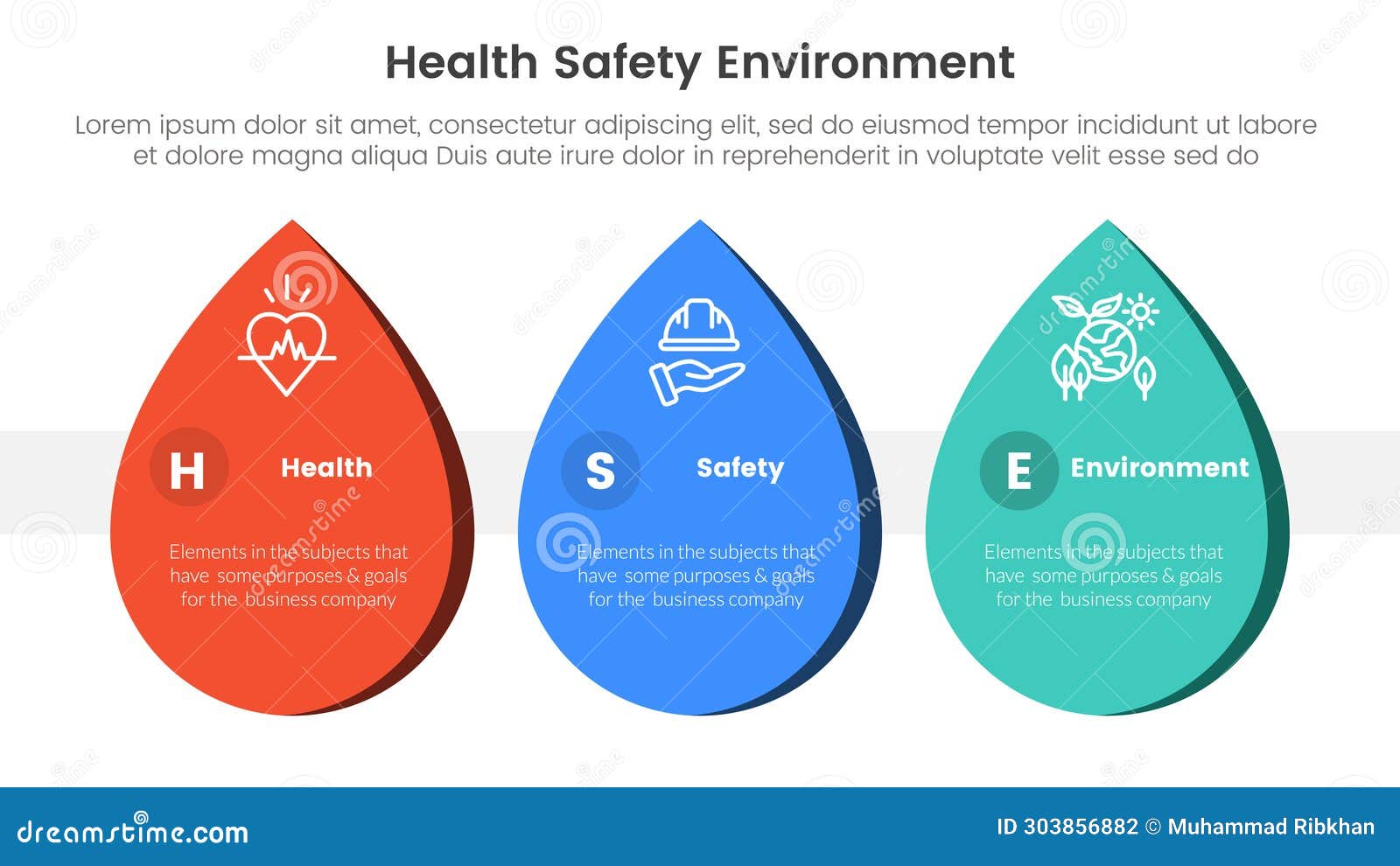 Health Safety Environment

Lorem ipsum dolor sit amet, consectetur adipiscing elit, sed do eiusmod tempor incididunt ut labore et dolore magna aliqua Duis aute irure dolor in reprehenderit in voluptate velit esse sed do

H Health

Elements in the subjects that have some purposes & goals for the business company

S Safety

Elements in the subjects that have some purposes & goals for the business company

E Environment

Elements in the subjects that have some purposes & goals for the business company

dreamstime.com

ID 303856882 © Muhammad Ribkhan