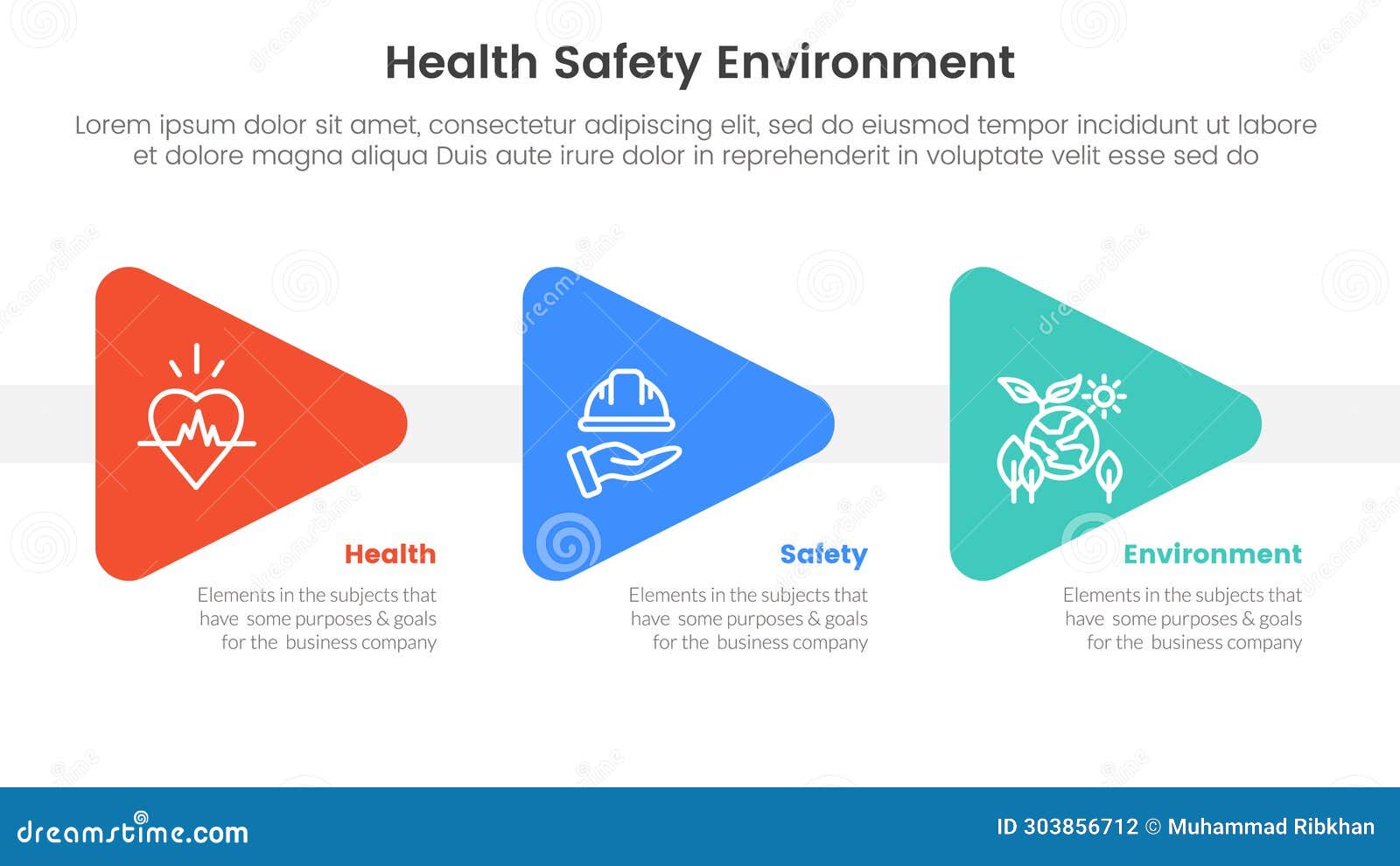 Health Safety Environment

Lorem ipsum dolor sit amet, consectetur adipiscing elit, sed do eiusmod tempor incididunt ut labore et dolore magna aliqua Duis aute irure dolor in reprehenderit in voluptate velit esse sed do

Health

Elements in the subjects that have some purposes & goals for the business company

Safety

Elements in the subjects that have some purposes & goals for the business company

Environment

Elements in the subjects that have some purposes & goals for the business company

dreamstime.com

ID 303856712 © Muhammad Ribkhan