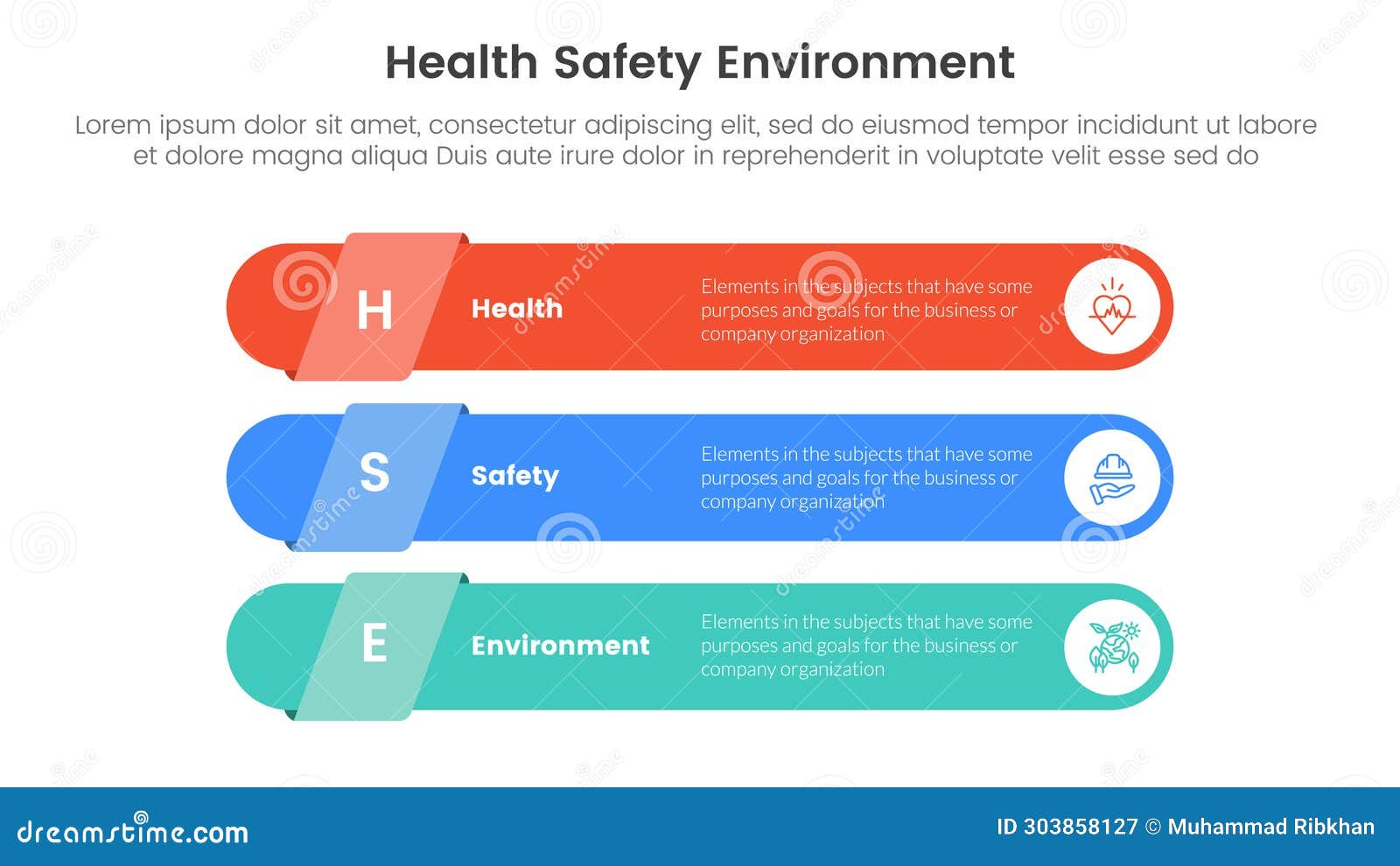 Health Safety Environment

Lorem ipsum dolor sit amet, consectetur adipiscing elit, sed do eiusmod tempor incididunt ut labore et dolore magna aliqua Duis aute irure dolor in reprehenderit in voluptate velit esse sed do

H Health Elements in the subjects that have some purposes and goals for the business or company organization

S Safety Elements in the subjects that have some purposes and goals for the business or company organization

E Environment Elements in the subjects that have some purposes and goals for the business or company organization

dreamstime.com

ID 303858127 © Muhammad Ribkhan