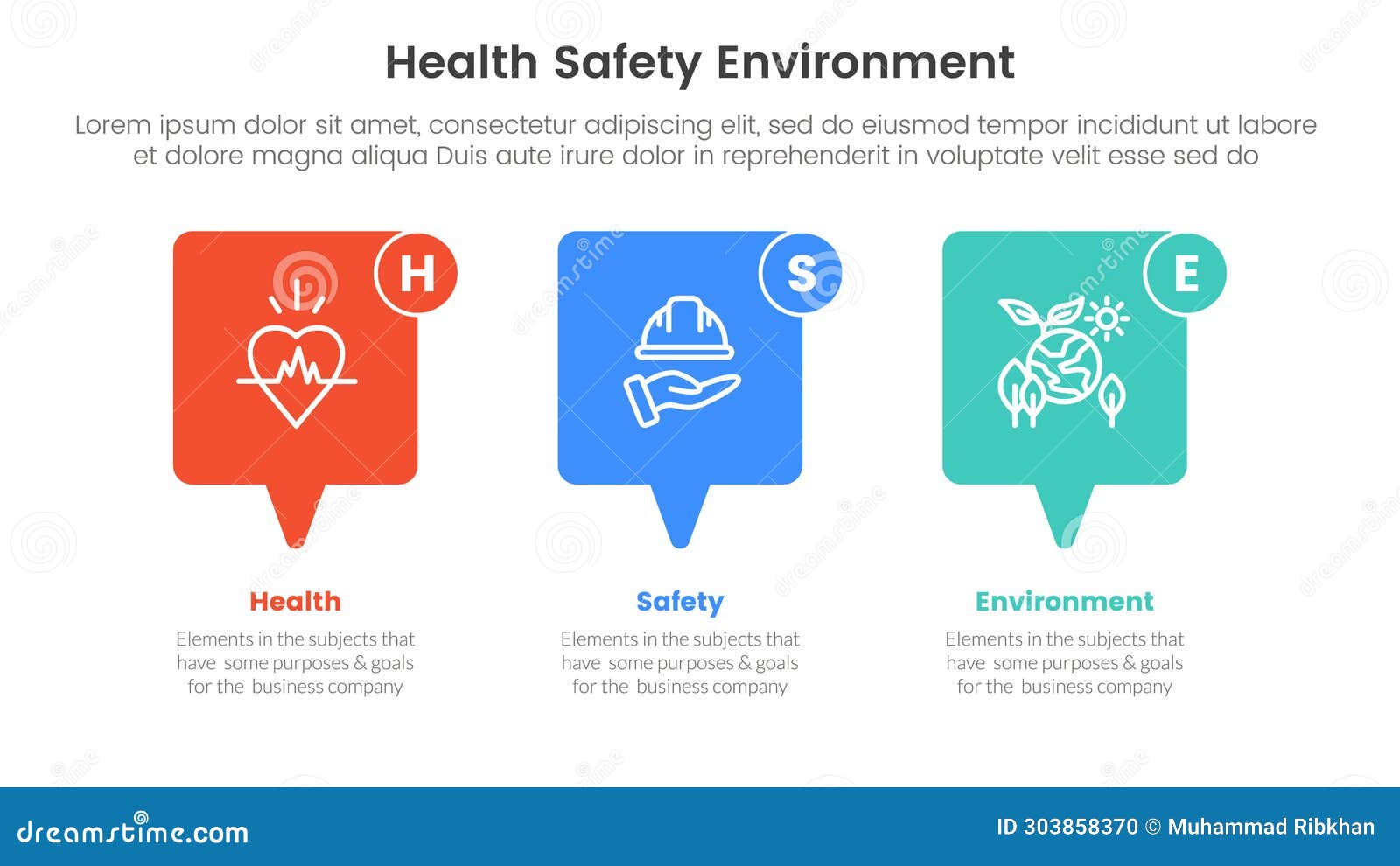 Health Safety Environment

Lorem ipsum dolor sit amet, consectetur adipiscing elit, sed do eiusmod tempor incididunt ut labore et dolore magna aliqua Duis aute irure dolor in reprehenderit in voluptate velit esse sed do

H

S

E

Health

Elements in the subjects that have some purposes & goals for the business company

Safety

Elements in the subjects that have some purposes & goals for the business company

Environment

Elements in the subjects that have some purposes & goals for the business company

dreamstime.com

ID 303858370 © Muhammad Ribkhan