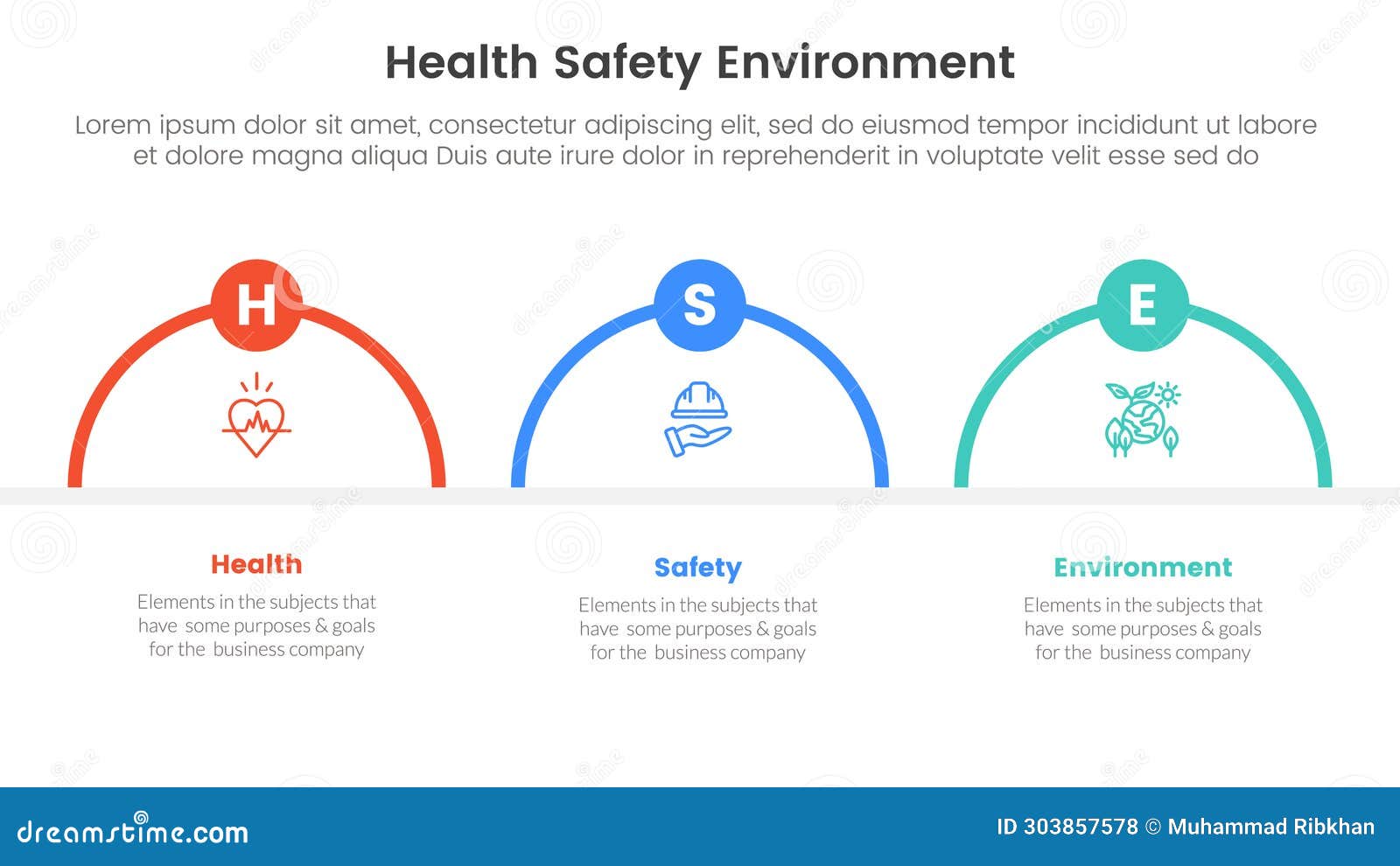 Health Safety Environment

Lorem ipsum dolor sit amet, consectetur adipiscing elit, sed do eiusmod tempor incididunt ut labore et dolore magna aliqua Duis aute irure dolor in reprehenderit in voluptate velit esse sed do

H

S

E

Health

Elements in the subjects that have some purposes & goals for the business company

Safety

Elements in the subjects that have some purposes & goals for the business company

Environment

Elements in the subjects that have some purposes & goals for the business company

dreamstime.com

ID 303857578 © Muhammad Ribkhan