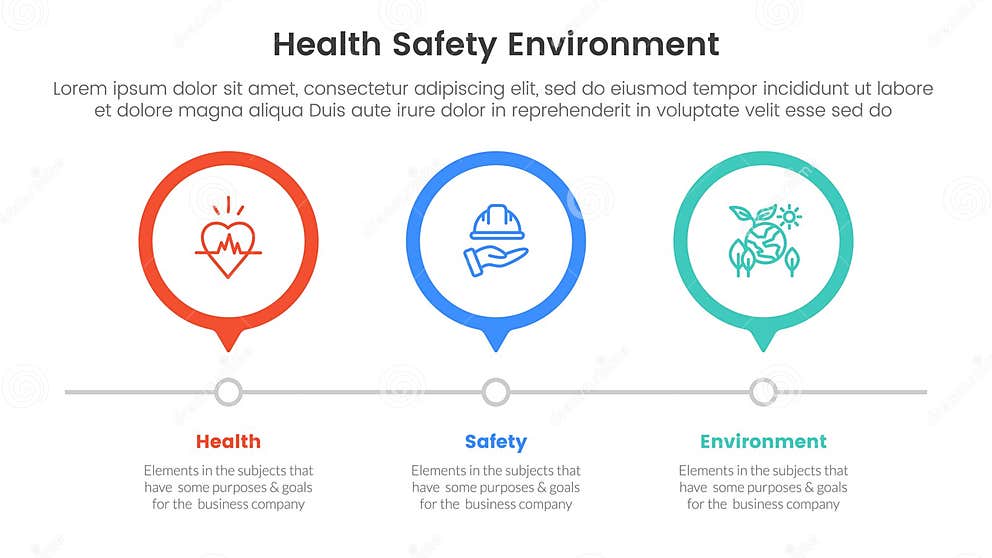 Health Safety Environment

Lorem ipsum dolor sit amet, consectetur adipiscing elit, sed do eiusmod tempor incididunt ut labore et dolore magna aliqua Duis aute irure dolor in reprehenderit in voluptate velit esse sed do

Health

Elements in the subjects that have some purposes & goals for the business company

Safety

Elements in the subjects that have some purposes & goals for the business company

Environment

Elements in the subjects that have some purposes & goals for the business company