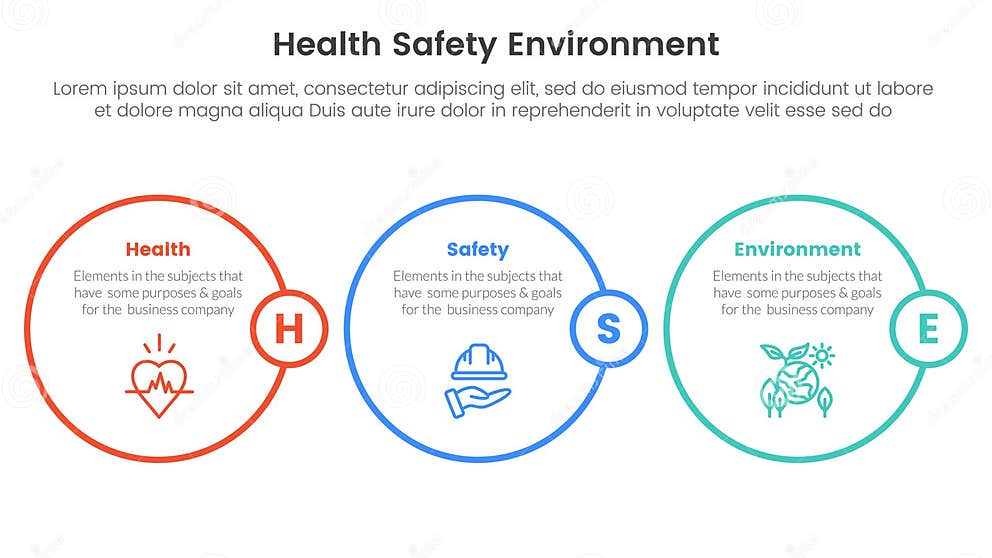 Health Safety Environment

Lorem ipsum dolor sit amet, consectetur adipiscing elit, sed do eiusmod tempor incididunt ut labore et dolore magna aliqua Duis aute irure dolor in reprehenderit in voluptate velit esse sed do

Health

Elements in the subjects that have some purposes & goals for the business company

H

Safety

Elements in the subjects that have some purposes & goals for the business company

S

Environment

Elements in the subjects that have some purposes & goals for the business company

E