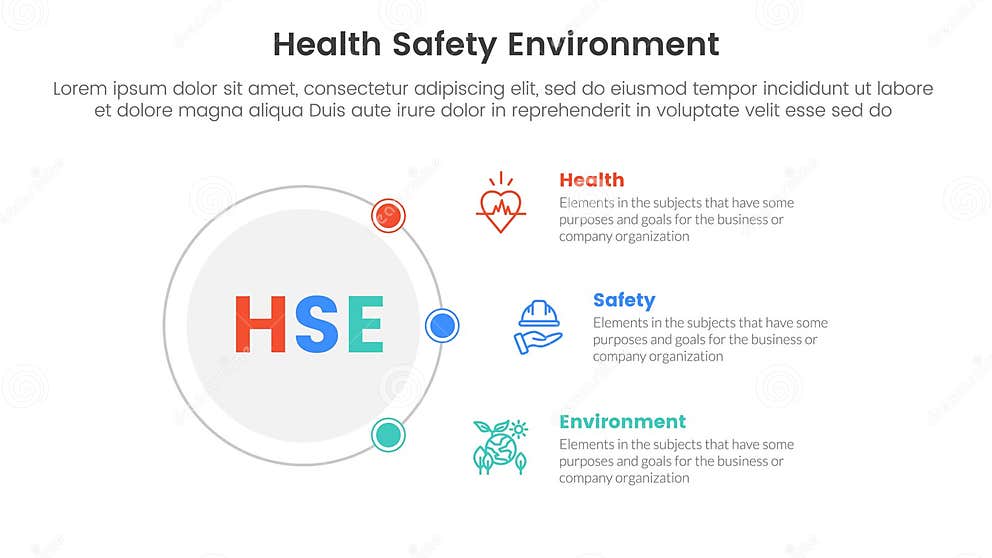 Health Safety Environment

Lorem ipsum dolor sit amet, consectetur adipiscing elit, sed do eiusmod tempor incididunt ut labore et dolore magna aliqua Duis aute irure dolor in reprehenderit in voluptate velit esse sed do

HSE

Health
Elements in the subjects that have some purposes and goals for the business or company organization

Safety
Elements in the subjects that have some purposes and goals for the business or company organization

Environment
Elements in the subjects that have some purposes and goals for the business or company organization