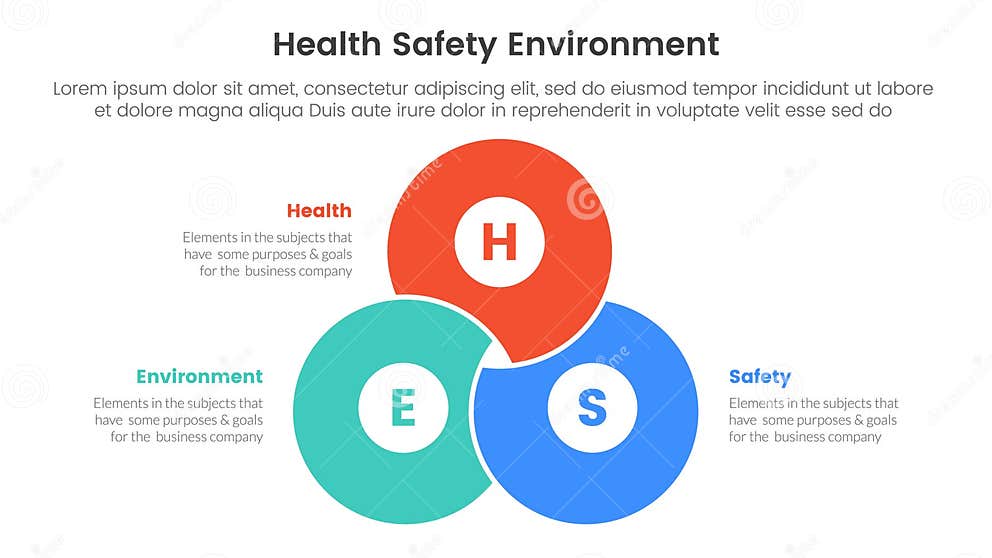 Health Safety Environment

Lorem ipsum dolor sit amet, consectetur adipiscing elit, sed do eiusmod tempor incididunt ut labore et dolore magna aliqua Duis aute irure dolor in reprehenderit in voluptate velit esse sed do

Health
Elements in the subjects that have some purposes & goals for the business company

H

Environment
Elements in the subjects that have some purposes & goals for the business company

E

S

Safety
Elements in the subjects that have some purposes & goals for the business company