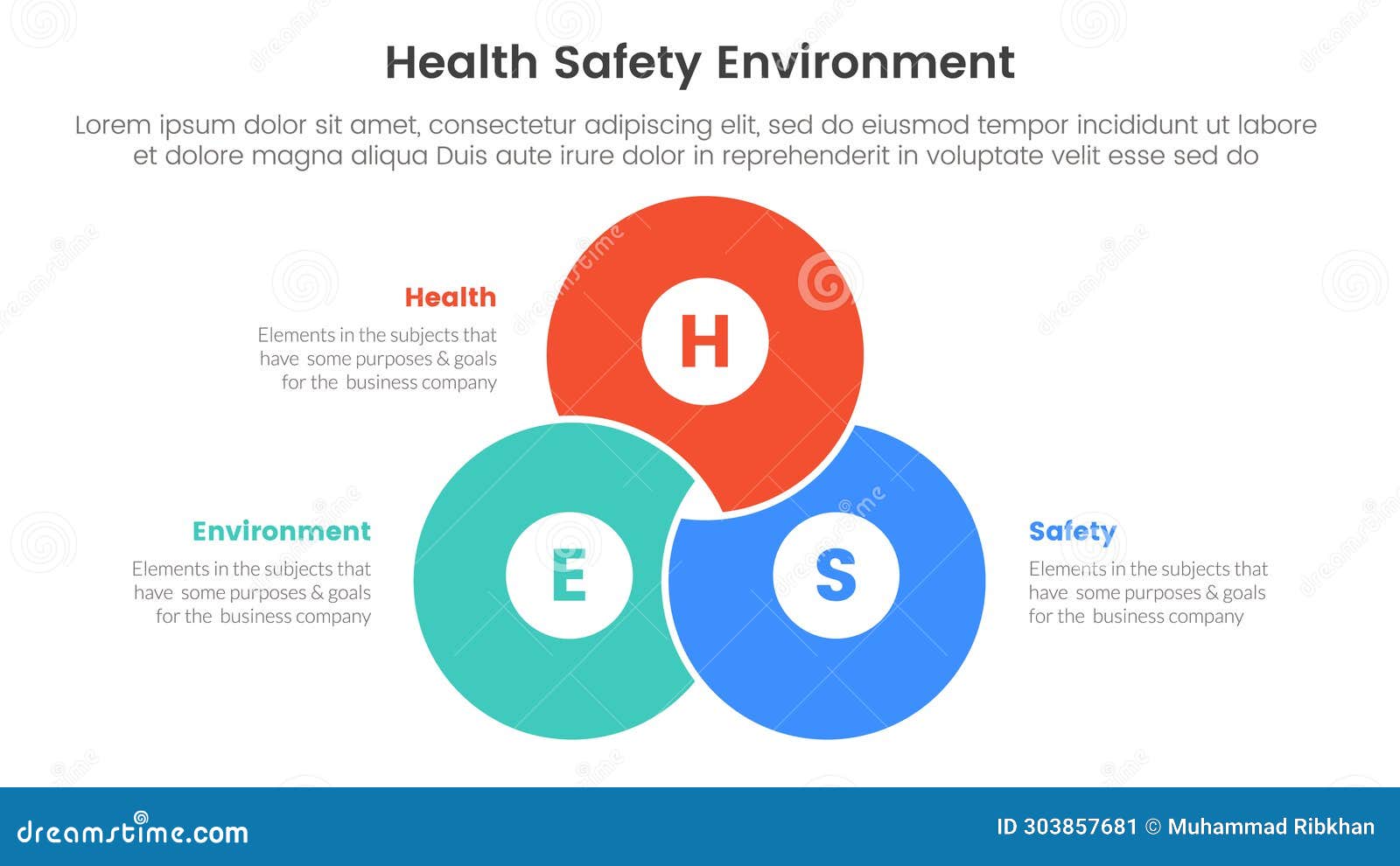 Health Safety Environment

Lorem ipsum dolor sit amet, consectetur adipiscing elit, sed do eiusmod tempor incididunt ut labore et dolore magna aliqua Duis aute irure dolor in reprehenderit in voluptate velit esse sed do

Health

Elements in the subjects that have some purposes & goals for the business company

H

Environment

Elements in the subjects that have some purposes & goals for the business company

E

S

Safety

Elements in the subjects that have some purposes & goals for the business company

dreamstime.com

ID 303857681 © Muhammad Ribkhan