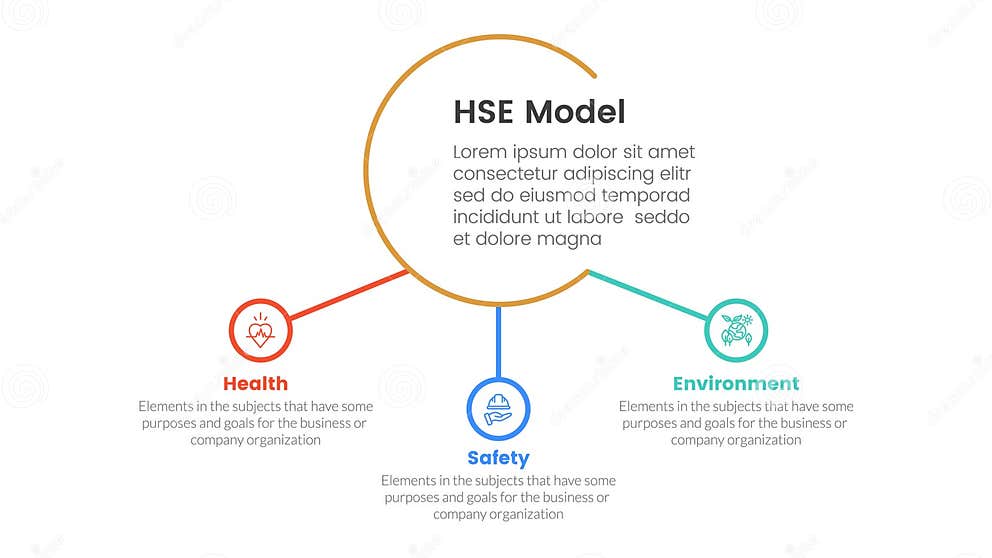 HSE Model

Lorem ipsum dolor sit amet consectetur adipiscing elitr sed do eiusmod temporad incididunt ut labore seddo et dolore magna

Health

Elements in the subjects that have some purposes and goals for the business or company organization

Safety

Elements in the subjects that have some purposes and goals for the business or company organization

Environment

Elements in the subjects that have some purposes and goals for the business or company organization