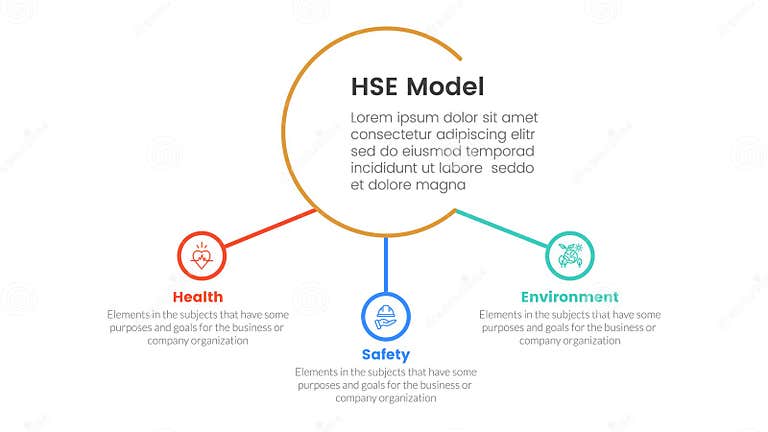 HSE Model

Lorem ipsum dolor sit amet consectetur adipiscing elitr sed do eiusmod temporad incididunt ut labore seddo et dolore magna

Health

Elements in the subjects that have some purposes and goals for the business or company organization

Safety

Elements in the subjects that have some purposes and goals for the business or company organization

Environment

Elements in the subjects that have some purposes and goals for the business or company organization