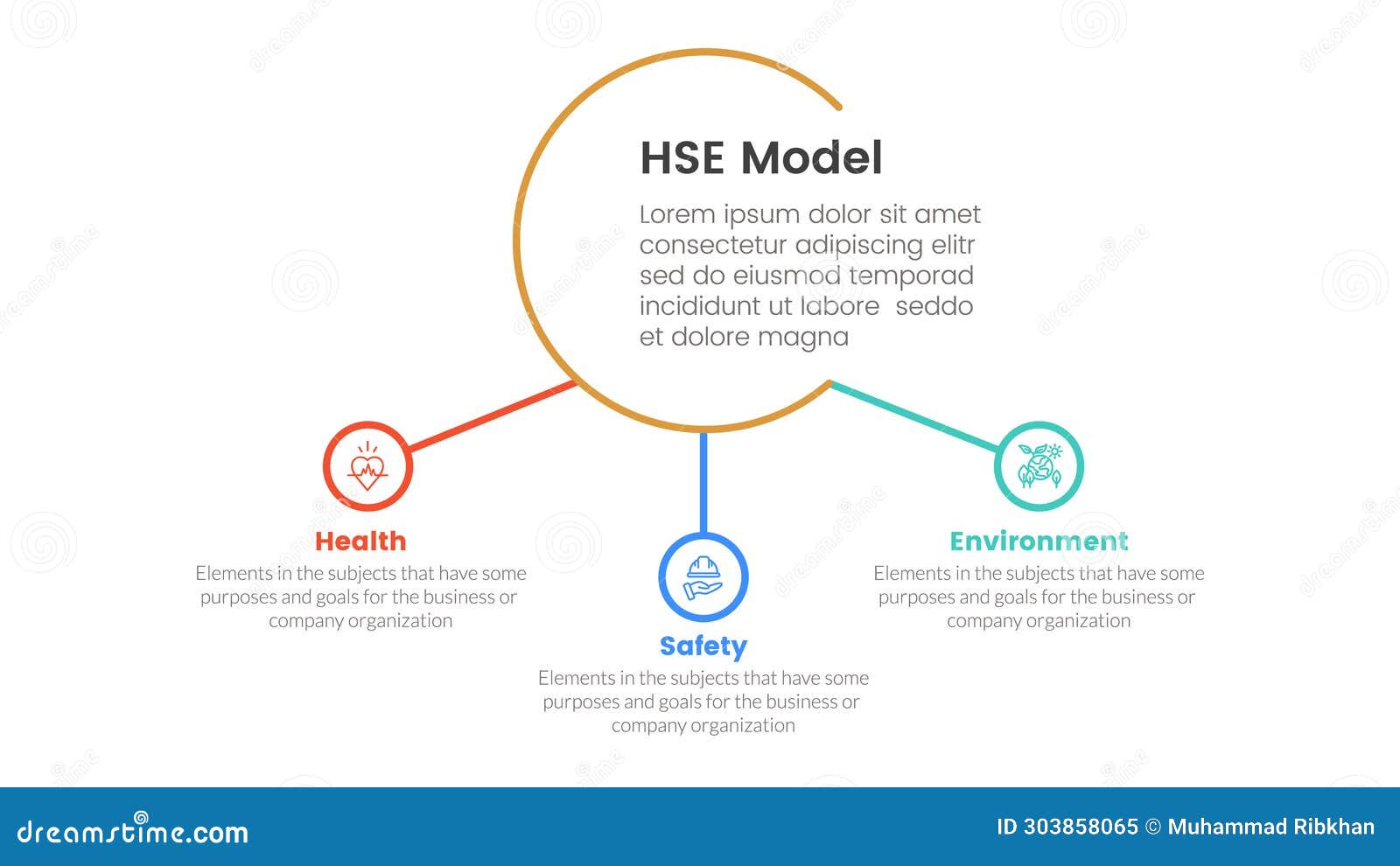 HSE Model

Lorem ipsum dolor sit amet consectetur adipiscing elitr sed do eiusmod temporad incididunt ut labore seddo et dolore magna

Health
Elements in the subjects that have some purposes and goals for the business or company organization

Safety
Elements in the subjects that have some purposes and goals for the business or company organization

Environment
Elements in the subjects that have some purposes and goals for the business or company organization

dreamstime.com

ID 303858065 © Muhammad Ribkhan