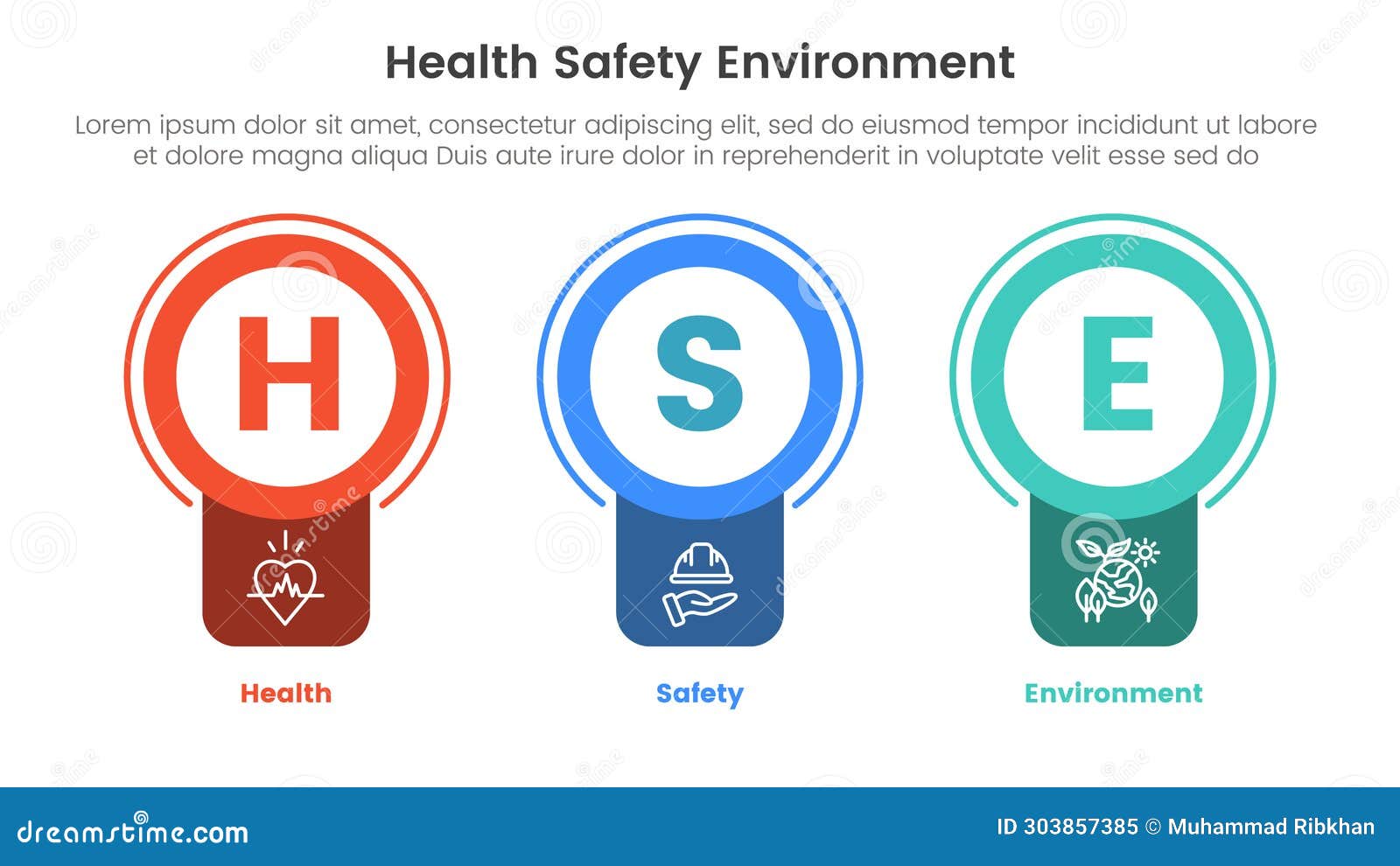 Health Safety Environment

Lorem ipsum dolor sit amet, consectetur adipiscing elit, sed do eiusmod tempor incididunt ut labore et dolore magna aliqua Duis aute irure dolor in reprehenderit in voluptate velit esse sed do

H

S

E

Health

Safety

Environment

dreamstime.com

ID 303857385 © Muhammad Ribkhan