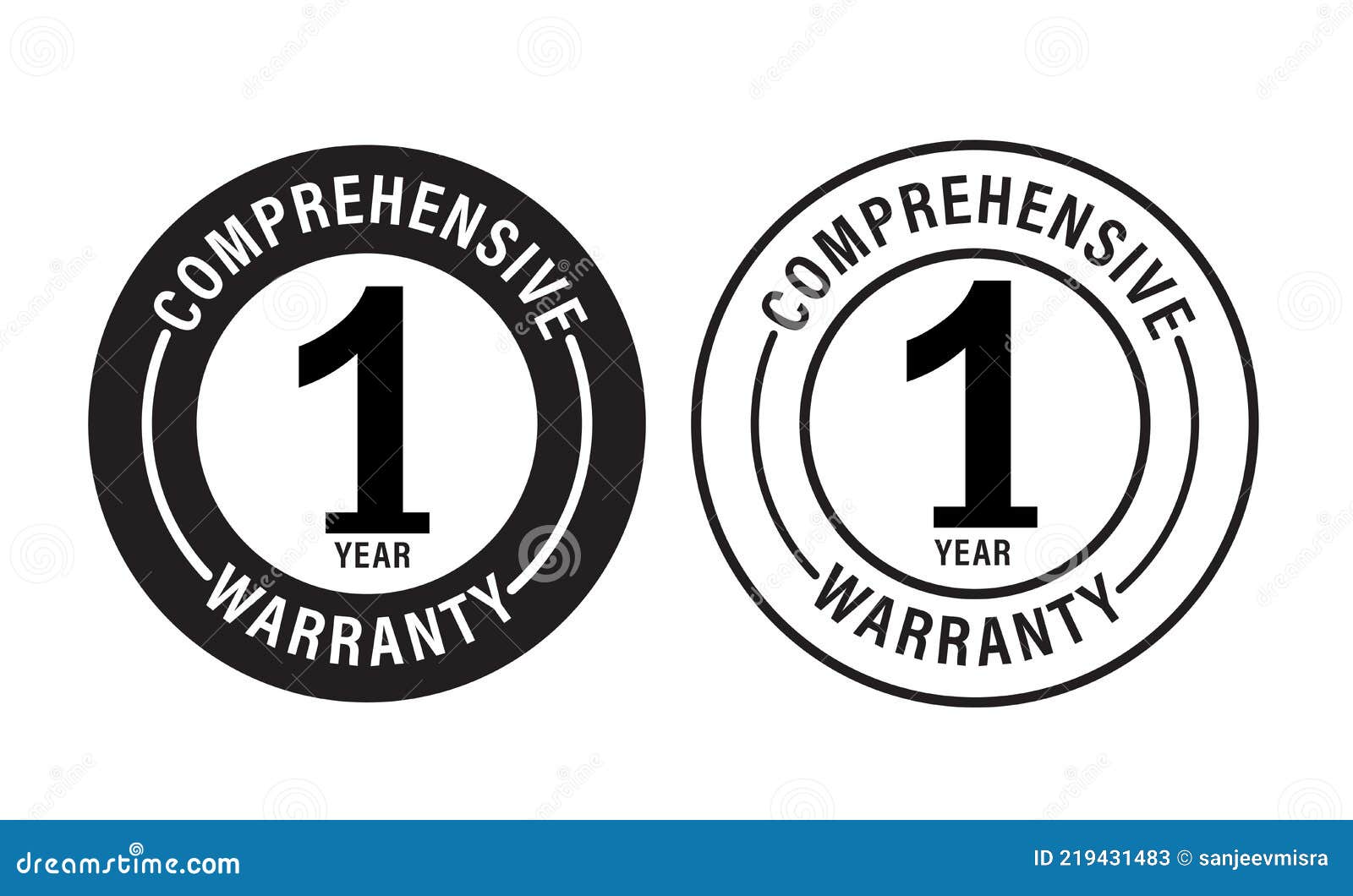 COMPREHENSIVE
1
YEAR
WARRANTY

COMPREHENSIVE
1
YEAR
WARRANTY

dreamstime.com

ID 219431483 © sanjeevmisra