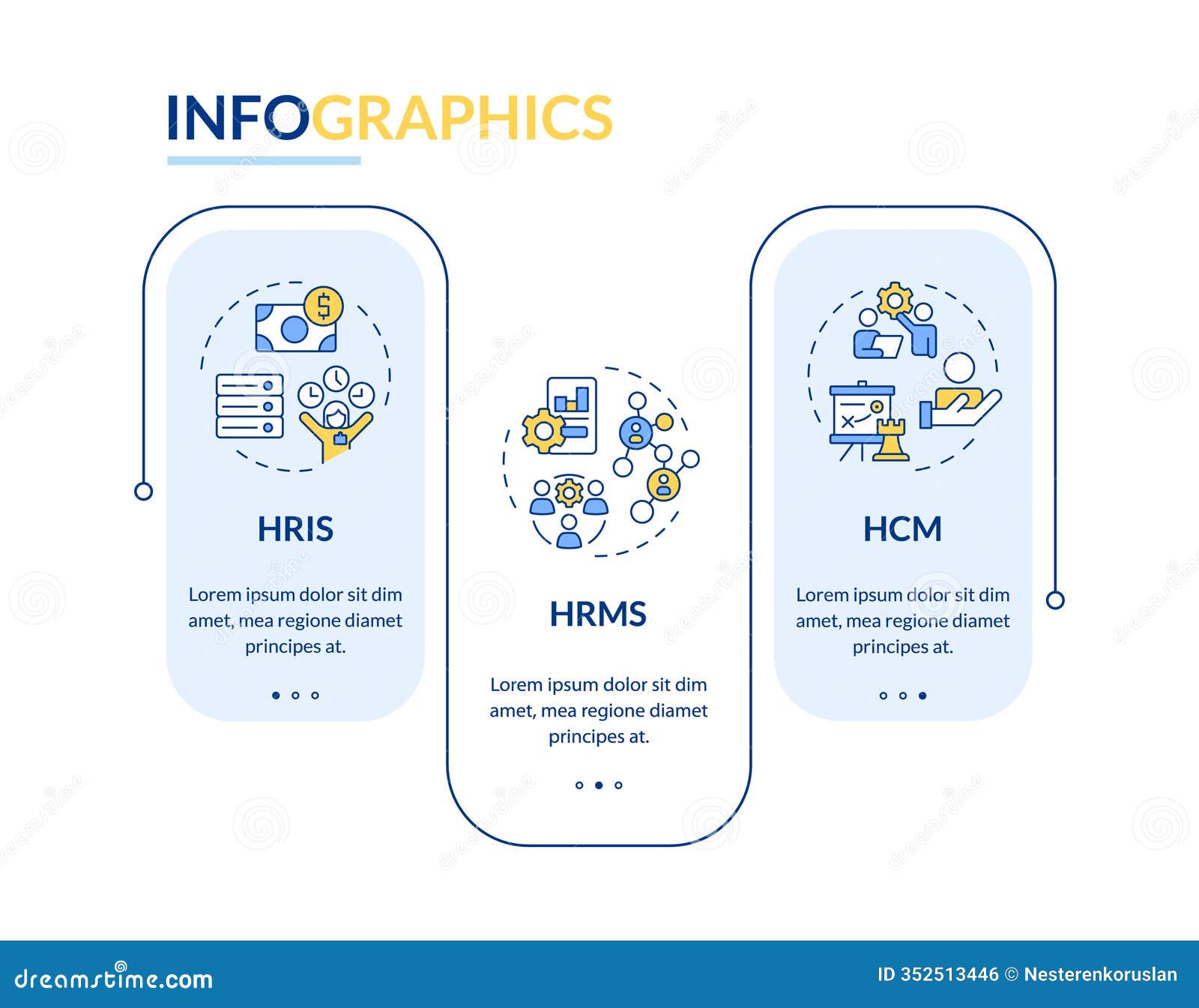 INFOGRAPHICS

HRIS

Lorem ipsum dolor sit dim amet, mea regione diamet principes at.

HRMS

Lorem ipsum dolor sit dim amet, mea regione diamet principes at.

HCM

Lorem ipsum dolor sit dim amet, mea regione diamet principes at.

dreamstime.com

ID 352513446 © Nesterenkoruslan