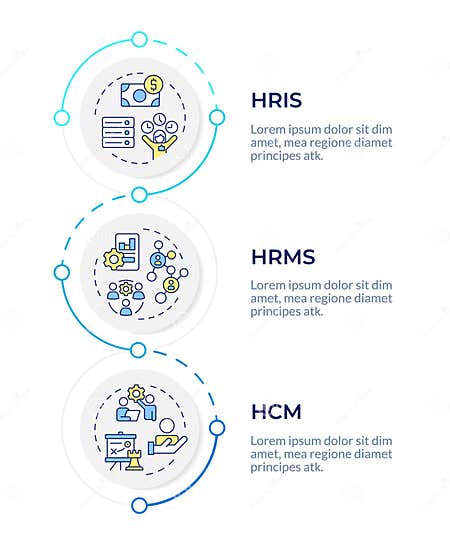 HRIS

Lorem ipsum dolor sit dim amet, mea regione diamet principes atk.

HRMS

Lorem ipsum dolor sit dim amet, mea regione diamet principes atk.

HCM

Lorem ipsum dolor sit dim amet, mea regione diamet principes atk.