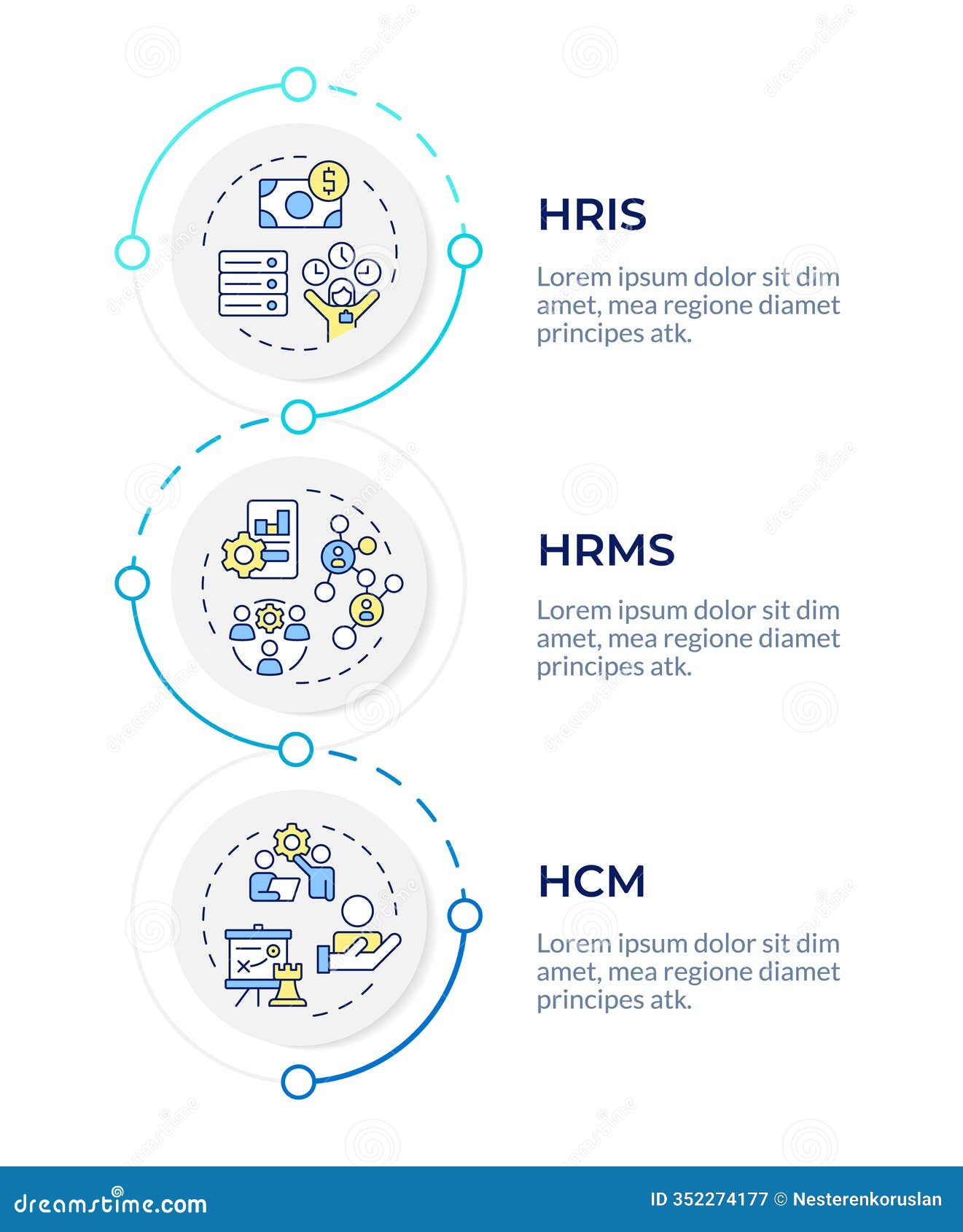 HRIS

Lorem ipsum dolor sit dim amet, mea regione diamet principes atk.

HRMS

Lorem ipsum dolor sit dim amet, mea regione diamet principes atk.

HCM

Lorem ipsum dolor sit dim amet, mea regione diamet principes atk.

dreamstime.com

ID 352274177 © Nesterenkoruslan