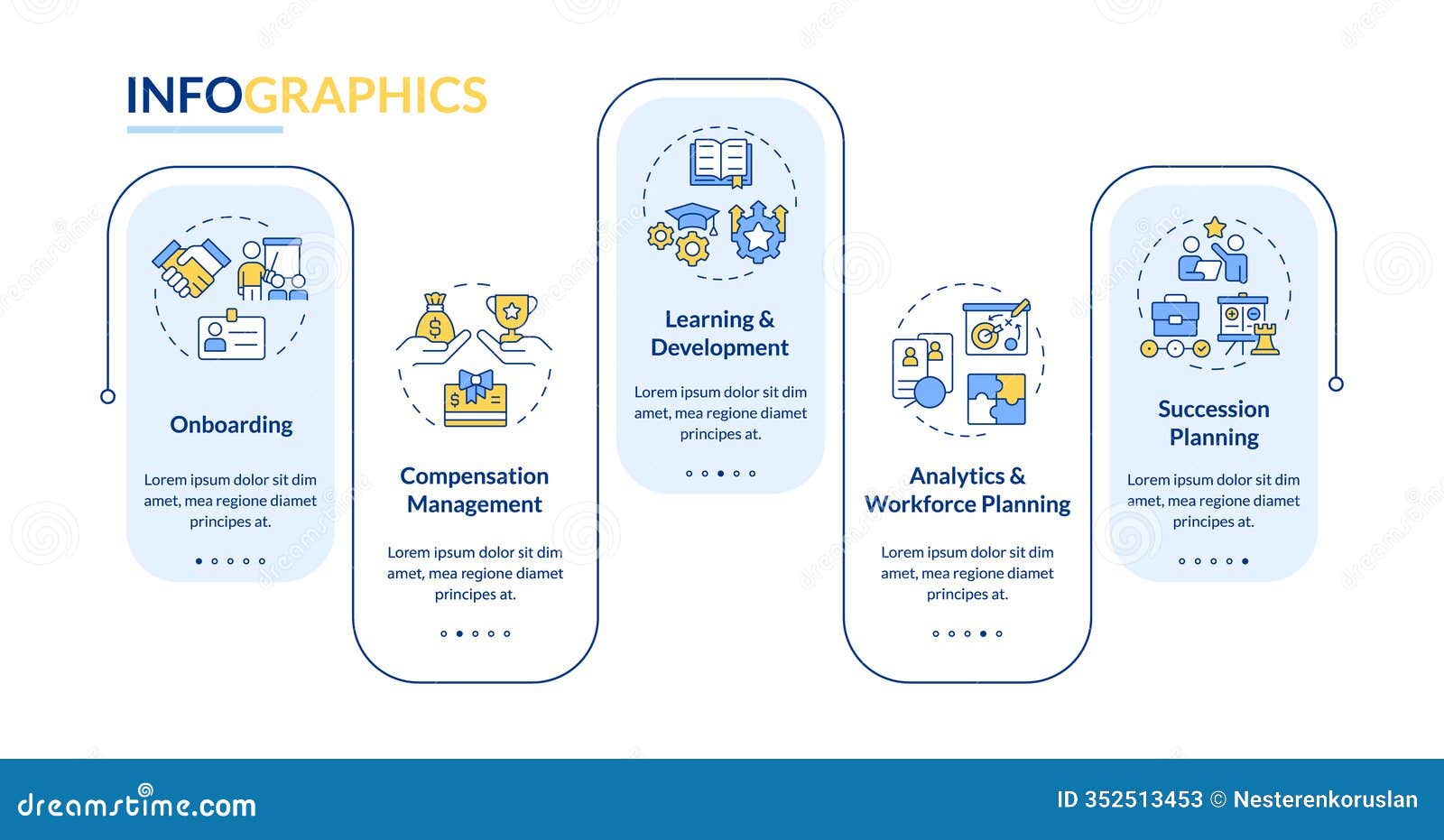 INFOGRAPHICS

Onboarding

Lorem ipsum dolor sit dim amet, mea regione diamet principes at.

Compensation Management

Lorem ipsum dolor sit dim amet, mea regione diamet principes at.

Learning & Development

Lorem ipsum dolor sit dim amet, mea regione diamet principes at.

Analytics & Workforce Planning

Lorem ipsum dolor sit dim amet, mea regione diamet principes at.

Succession Planning

Lorem ipsum dolor sit dim amet, mea regione diamet principes at.

dreamstime.com

ID 352513453 © Nesterenkoruslan