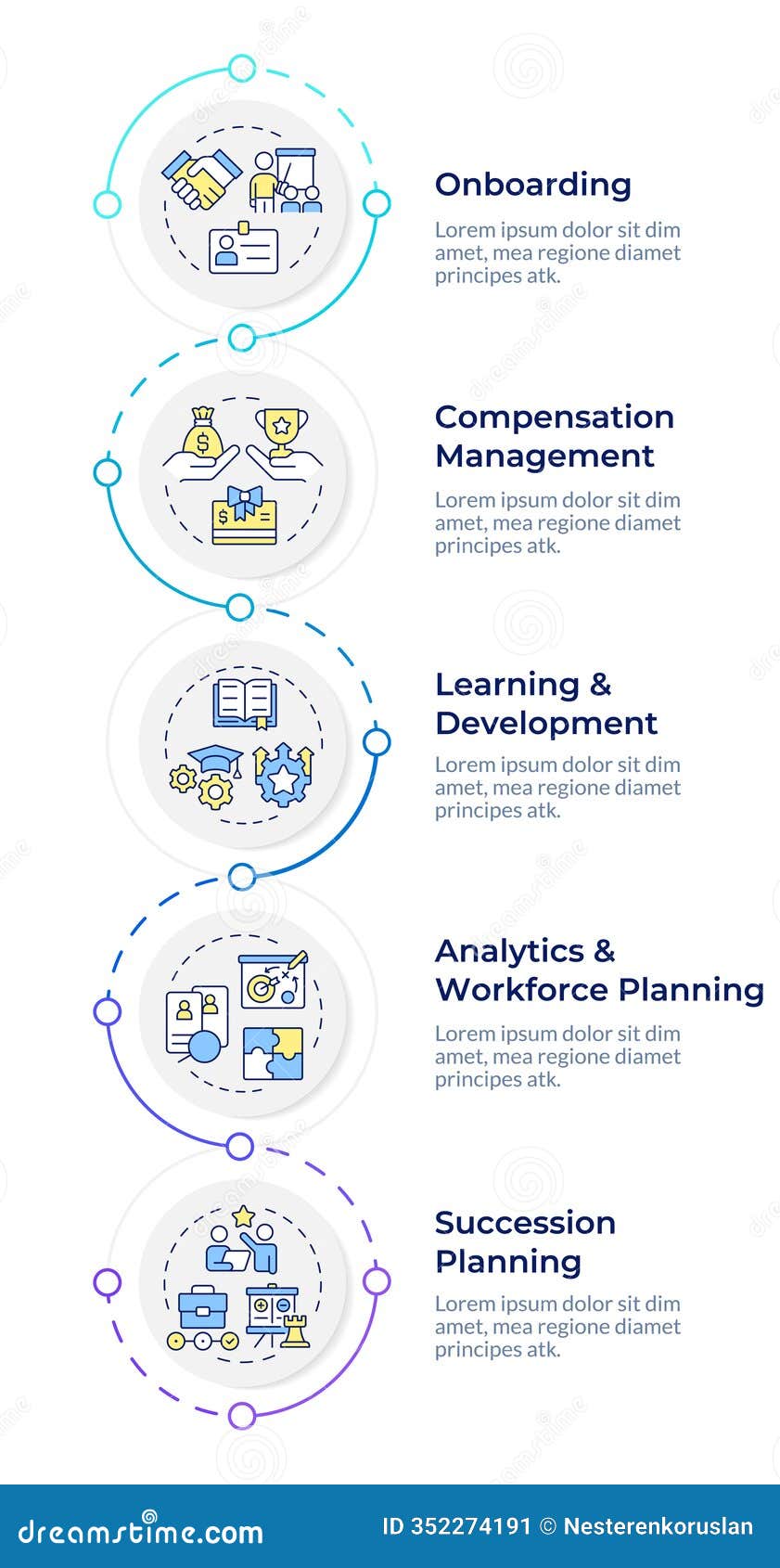 Onboarding

Lorem ipsum dolor sit dim amet, mea regione diamet principes atk.

Compensation Management

Lorem ipsum dolor sit dim amet, mea regione diamet principes atk.

Learning & Development

Lorem ipsum dolor sit dim amet, mea regione diamet principes atk.

Analytics & Workforce Planning

Lorem ipsum dolor sit dim amet, mea regione diamet principes atk.

Succession Planning

Lorem ipsum dolor sit dim amet, mea regione diamet principes atk.

dreamstime.com

ID 352274191 © Nesterenkoruslan