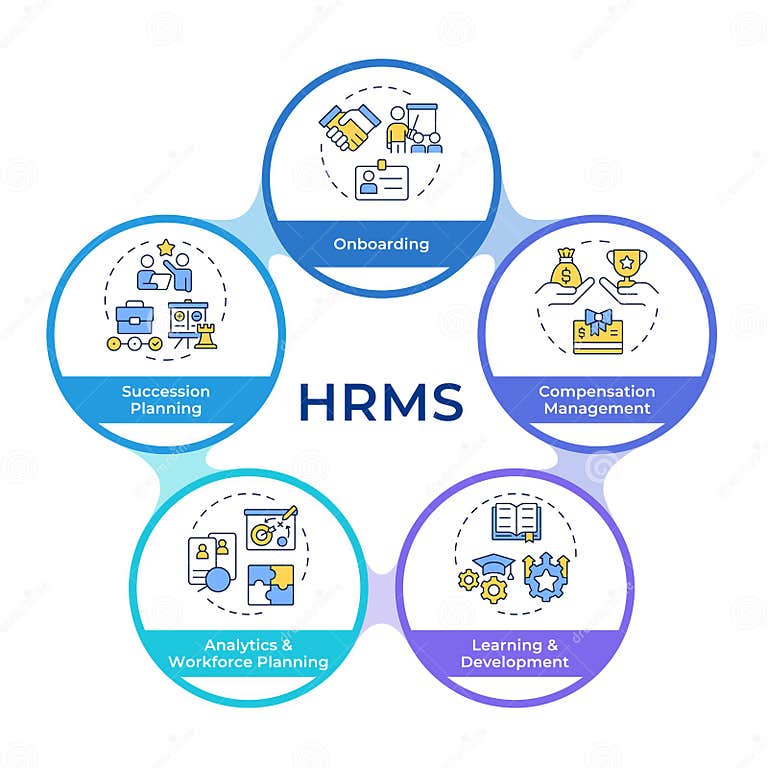 Onboarding

Succession Planning

HRMS

Compensation Management

Analytics & Workforce Planning

Learning & Development