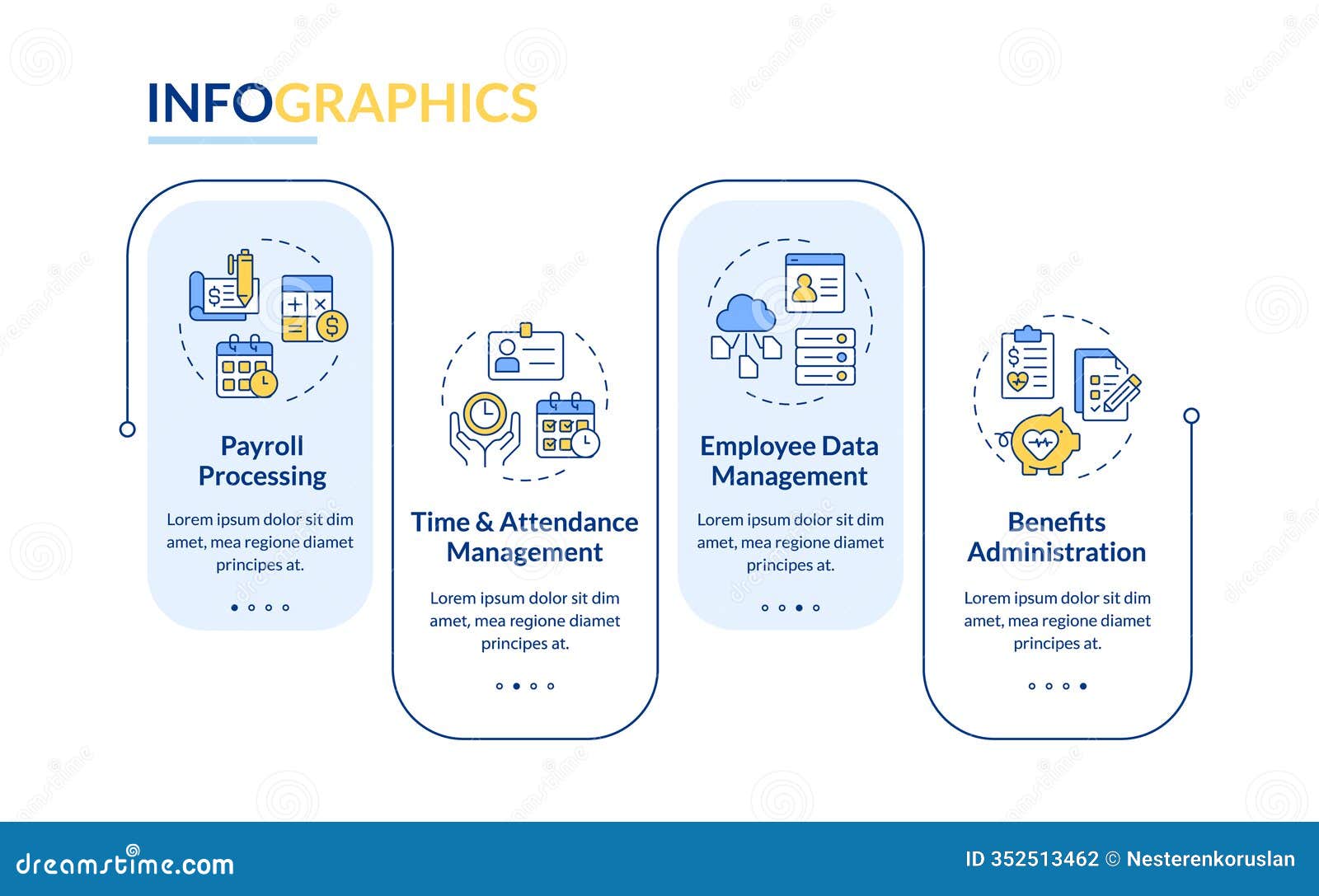 INFOGRAPHICS

Payroll Processing

Lorem ipsum dolor sit dim amet, mea regione diamet principes at.

Time & Attendance Management

Lorem ipsum dolor sit dim amet, mea regione diamet principes at.

Employee Data Management

Lorem ipsum dolor sit dim amet, mea regione diamet principes at.

Benefits Administration

Lorem ipsum dolor sit dim amet, mea regione diamet principes at.

dreamstime.com

ID 352513462 © Nesterenkoruslan