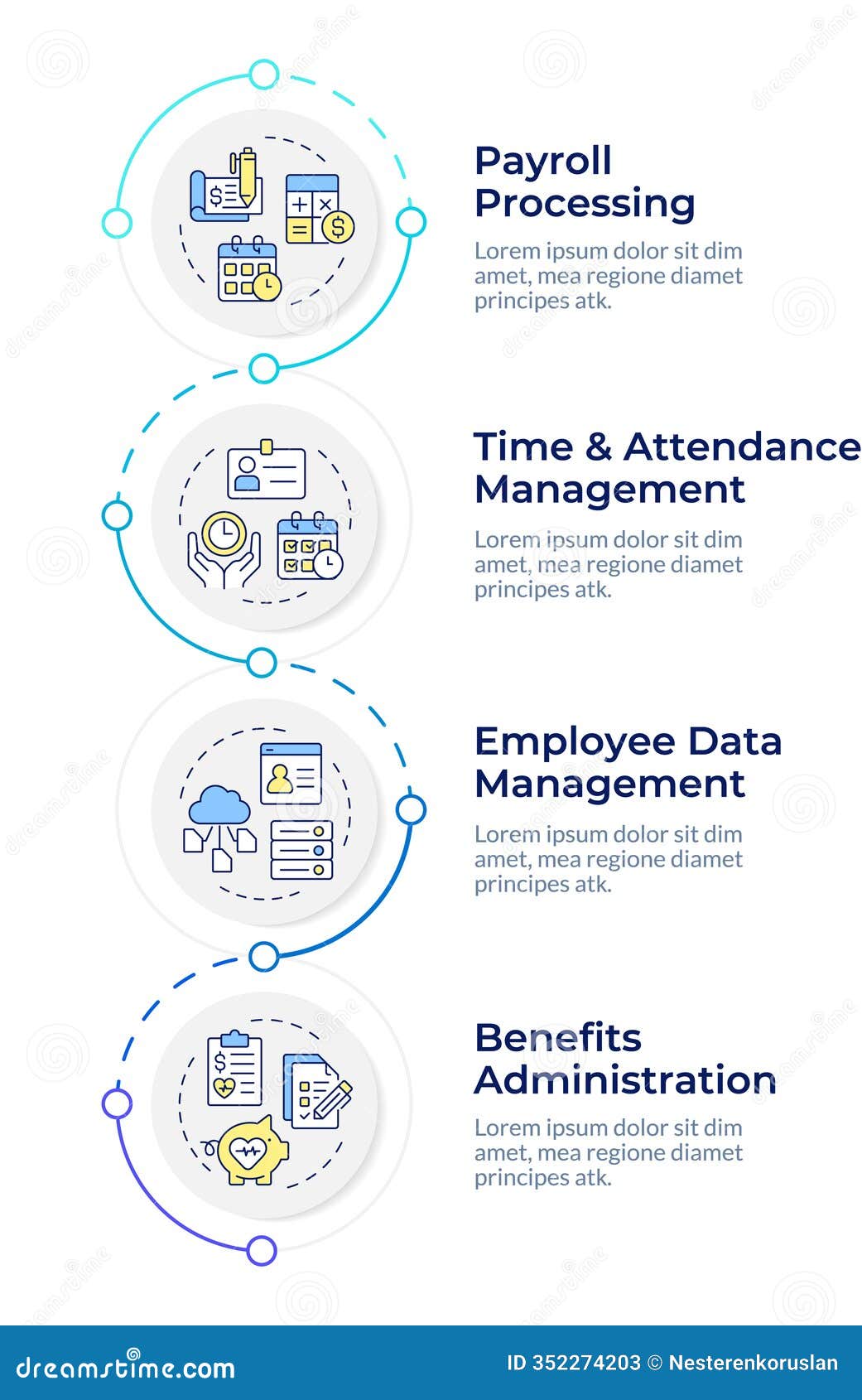 Payroll Processing

Lorem ipsum dolor sit dim amet, mea regione diamet principes atk.

Time & Attendance Management

Lorem ipsum dolor sit dim amet, mea regione diamet principes atk.

Employee Data Management

Lorem ipsum dolor sit dim amet, mea regione diamet principes atk.

Benefits Administration

Lorem ipsum dolor sit dim amet, mea regione diamet principes atk.

dreamstime.com

ID 352274203 © Nesterenkoruslan