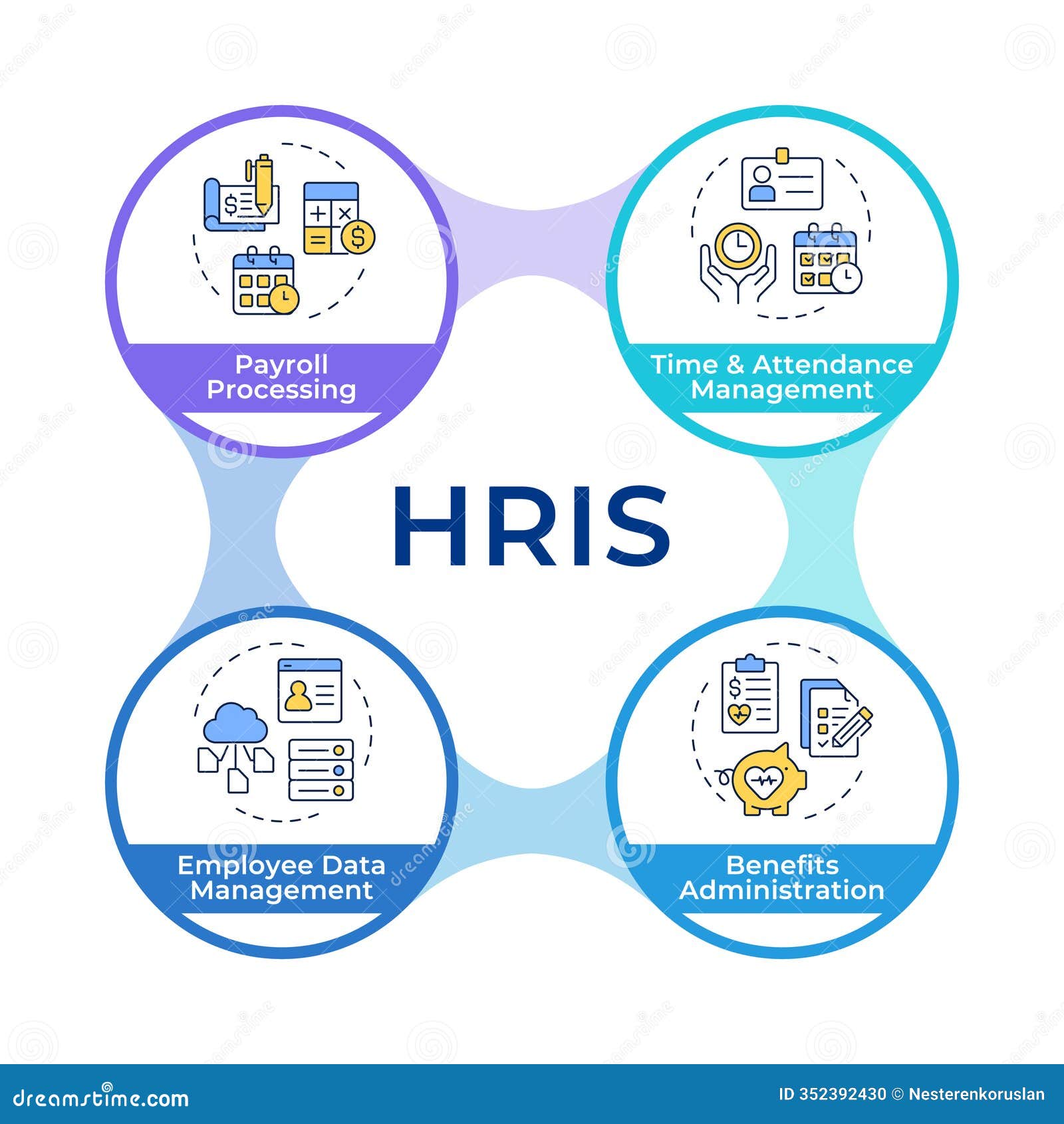 Payroll Processing

Time & Attendance Management

HRIS

Employee Data Management

Benefits Administration

dreamstime.com

ID 352392430 © Nesterenkoruslan