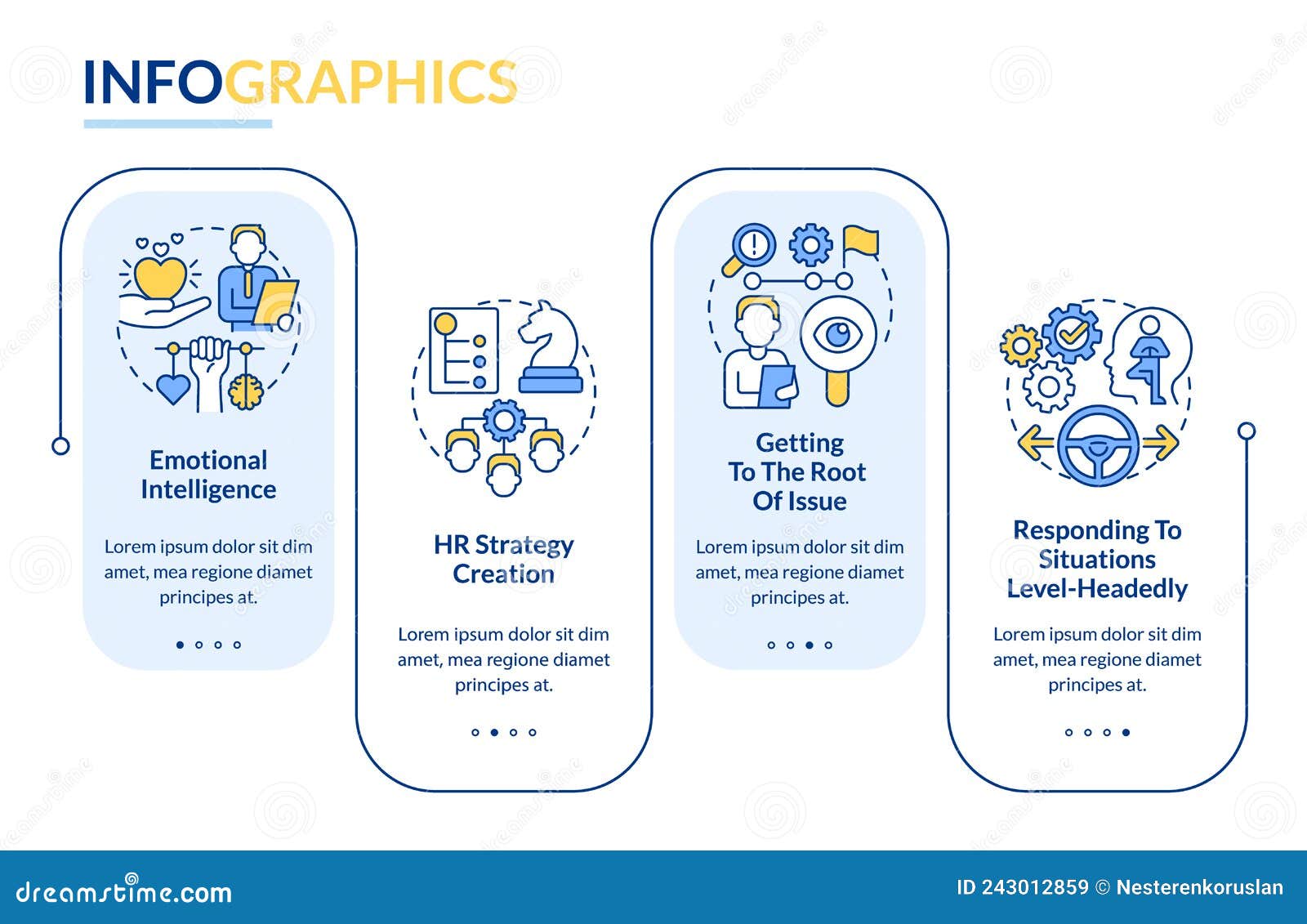 INFOGRAPHICS

Emotional Intelligence

Lorem ipsum dolor sit dim amet, mea regione diamet principes at.

HR Strategy Creation

Lorem ipsum dolor sit dim amet, mea regione diamet principes at.

Getting To The Root Of Issue

Lorem ipsum dolor sit dim amet, mea regione diamet principes at.

Responding To Situations Level-Headedly

Lorem ipsum dolor sit dim amet, mea regione diamet principes at.

dreamstime.com

ID 243012859 © Nesterenkoruslan