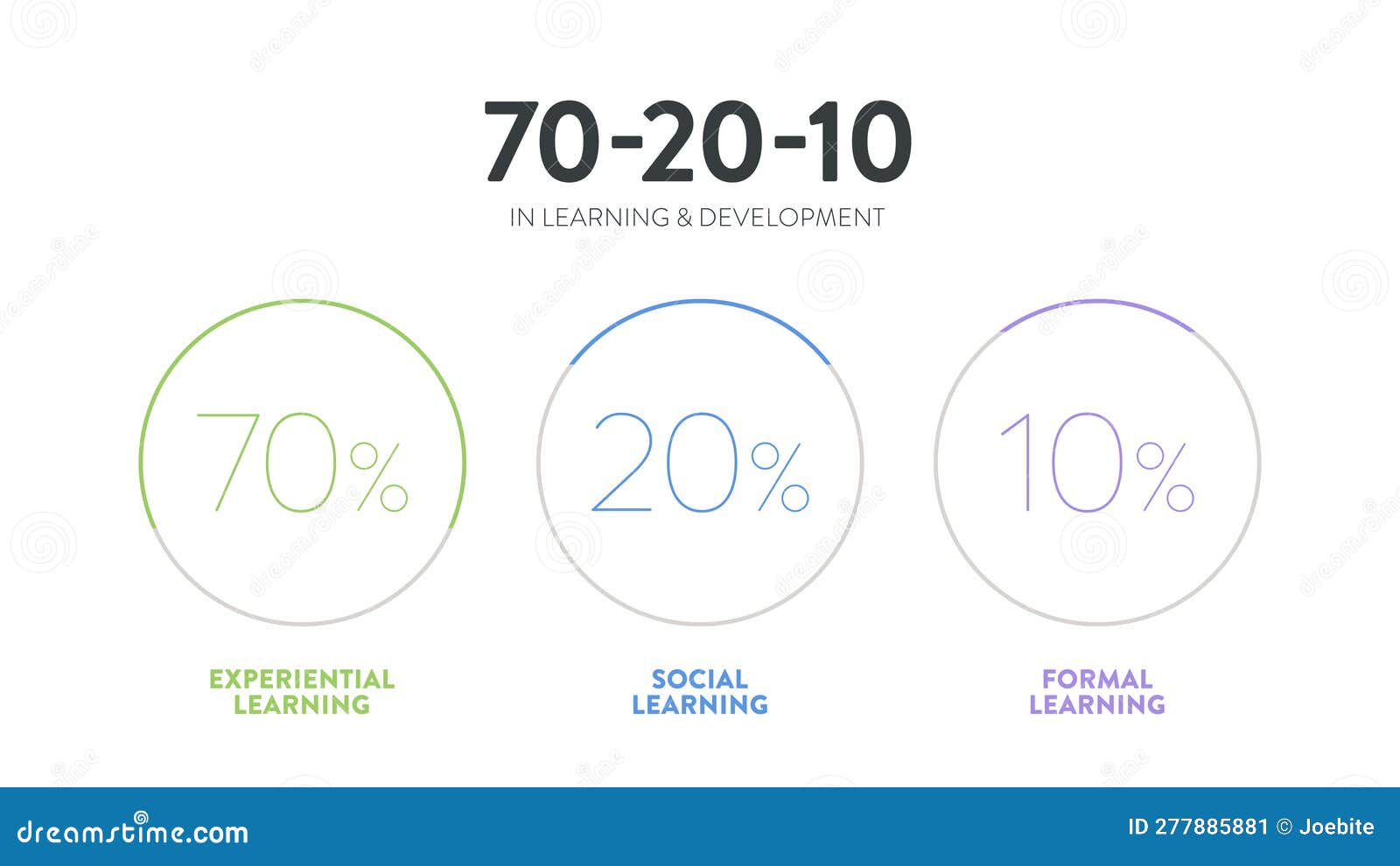 70-20-10

IN LEARNING & DEVELOPMENT

70%

20%

10%

EXPERIENTIAL LEARNING

SOCIAL LEARNING

FORMAL LEARNING

dreamstime.com

ID 277885881 © Joebite