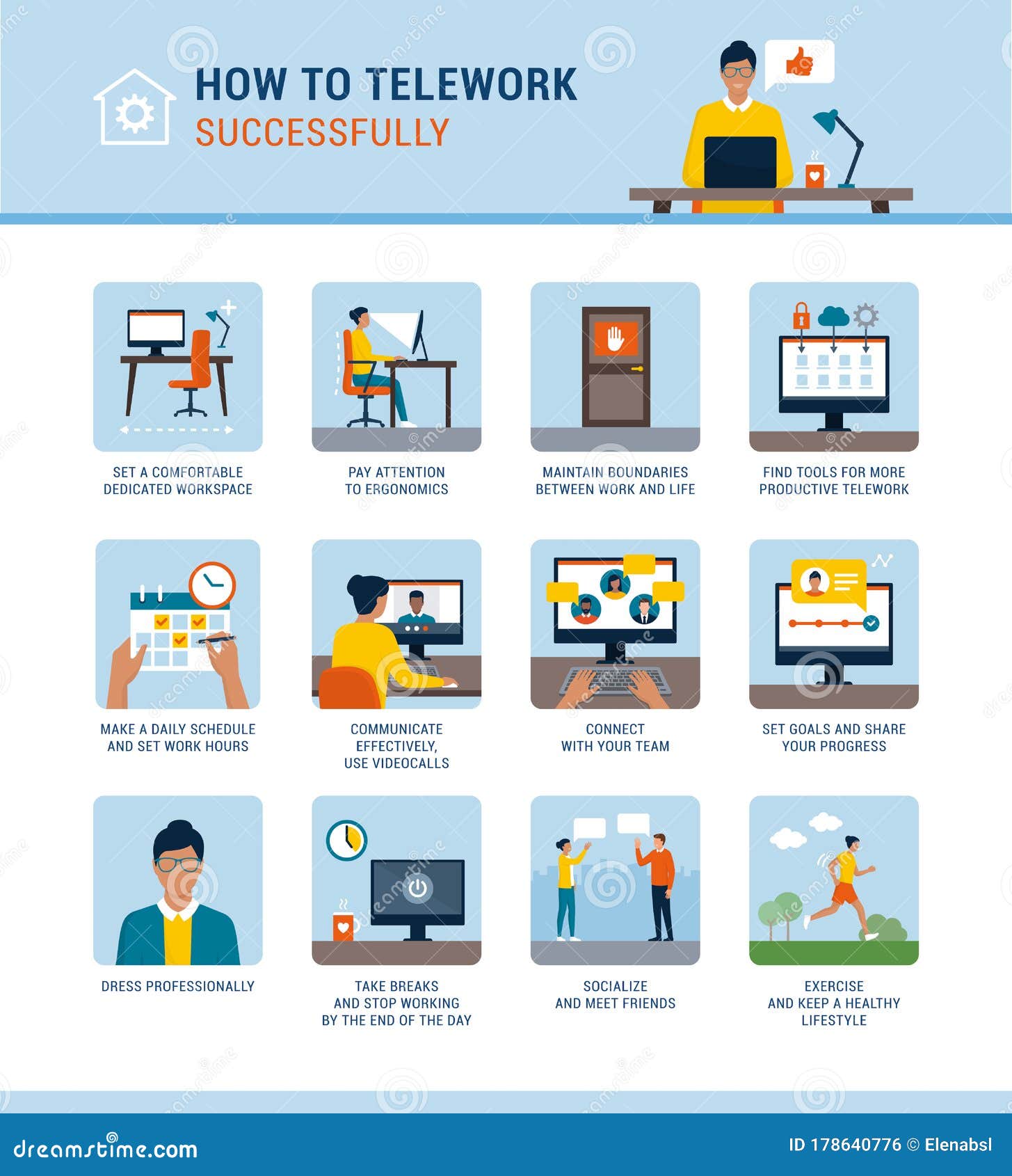 HOW TO TELEWORK
SUCCESSFULLY

SET A COMFORTABLE DEDICATED WORKSPACE

PAY ATTENTION TO ERGONOMICS

MAINTAIN BOUNDARIES BETWEEN WORK AND LIFE

FIND TOOLS FOR MORE PRODUCTIVE TELEWORK

MAKE A DAILY SCHEDULE AND SET WORK HOURS

COMMUNICATE EFFECTIVELY, USE VIDEOCALLS

CONNECT WITH YOUR TEAM

SET GOALS AND SHARE YOUR PROGRESS

DRESS PROFESSIONALLY

TAKE BREAKS AND STOP WORKING BY THE END OF THE DAY

SOCIALIZE AND MEET FRIENDS

EXERCISE AND KEEP A HEALTHY LIFESTYLE

dreamstime.com

ID 178640776 © Elenabsl