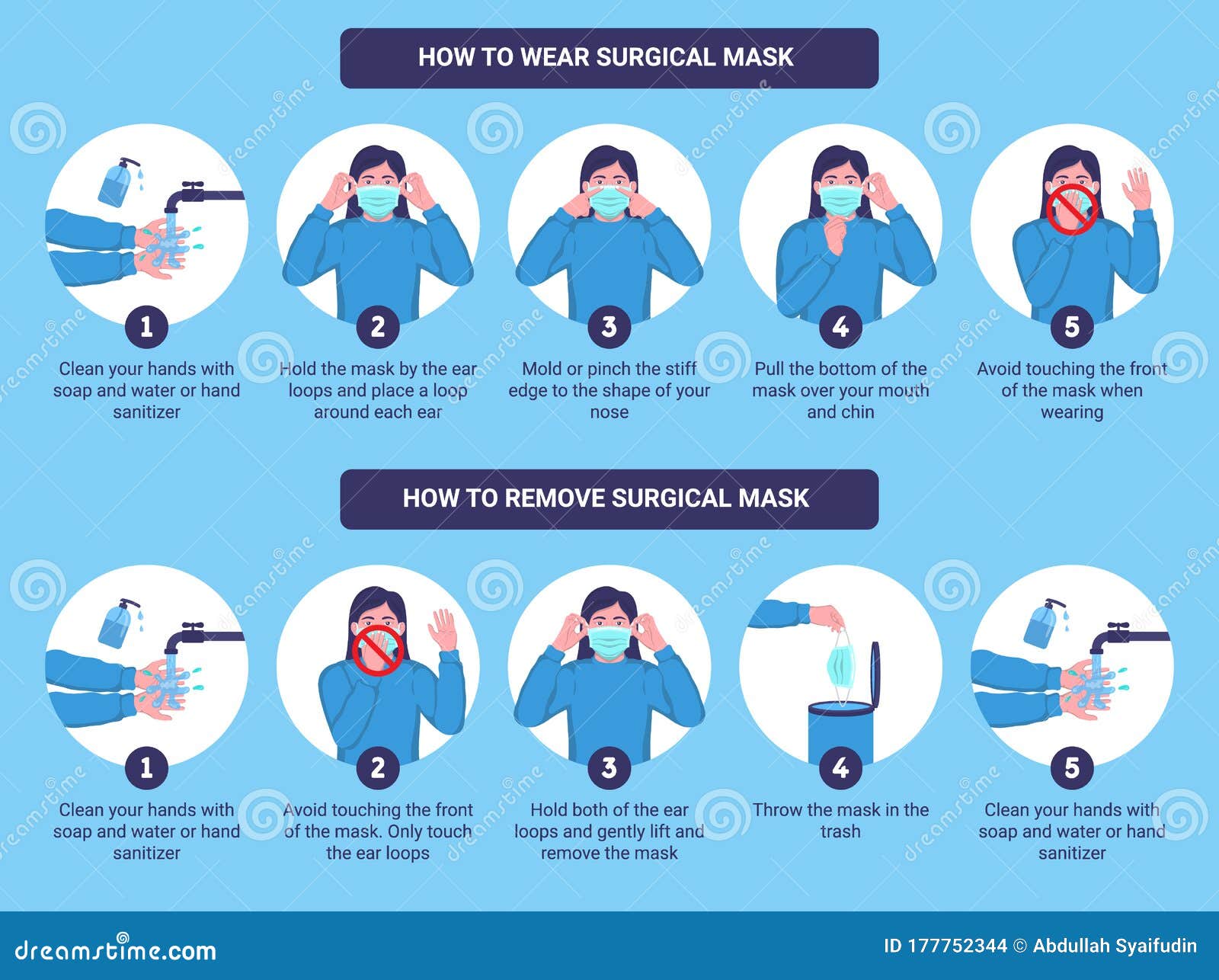 HOW TO WEAR SURGICAL MASK

1
Clean your hands with soap and water or hand sanitizer

2
Hold the mask by the ear loops and place a loop around each ear

3
Mold or pinch the stiff edge to the shape of your nose

4
Pull the bottom of the mask over your mouth and chin

5
Avoid touching the front of the mask when wearing

HOW TO REMOVE SURGICAL MASK

1
Clean your hands with soap and water or hand sanitizer

2
Avoid touching the front of the mask. Only touch the ear loops

3
Hold both of the ear loops and gently lift and remove the mask

4
Throw the mask in the trash

5
Clean your hands with soap and water or hand sanitizer

dreamstime.com

ID 177752344 © Abdullah Syaifudin