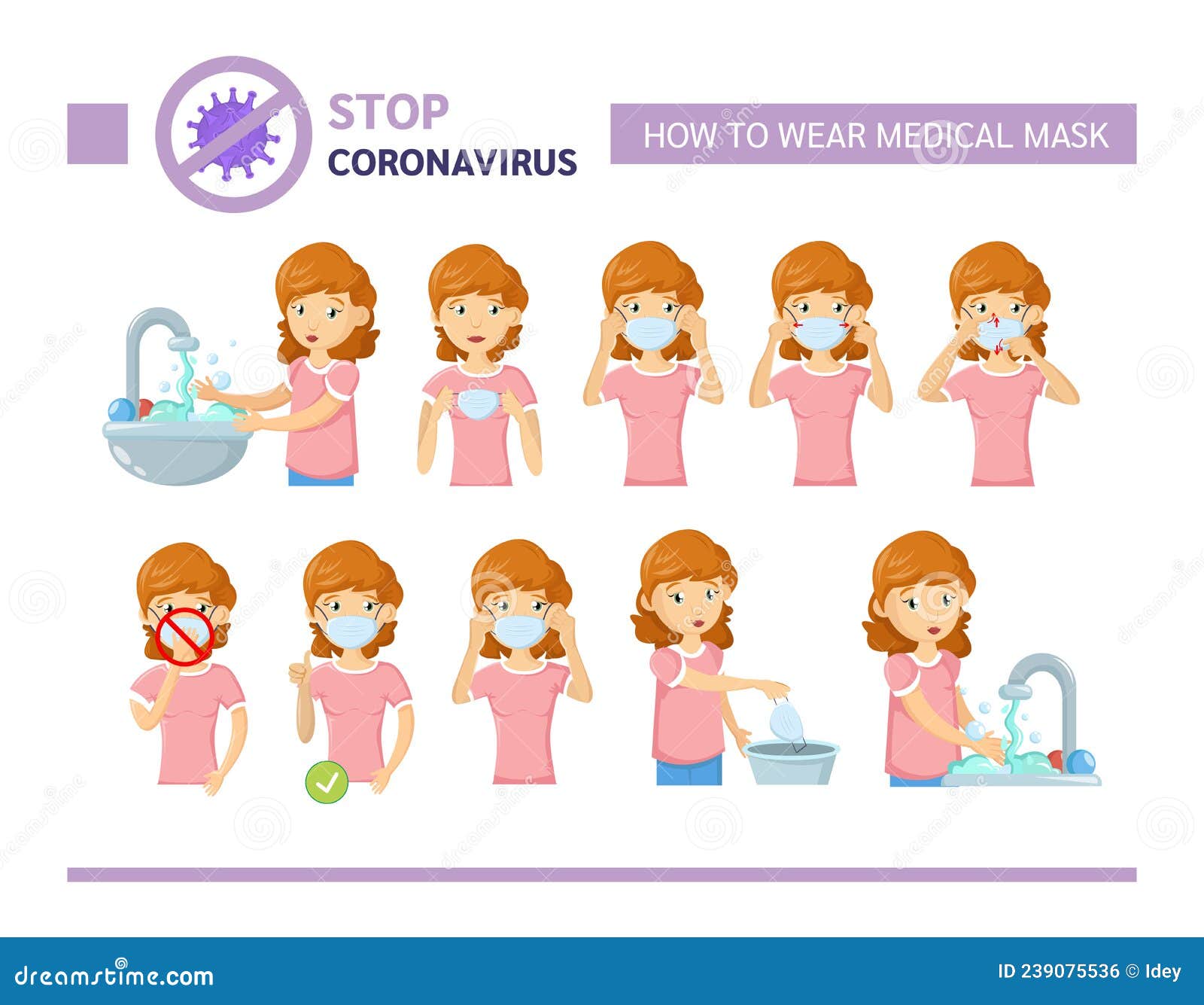 STOP
CORONAVIRUS

HOW TO WEAR MEDICAL MASK

dreamstime.com

ID 239075536 © Idey