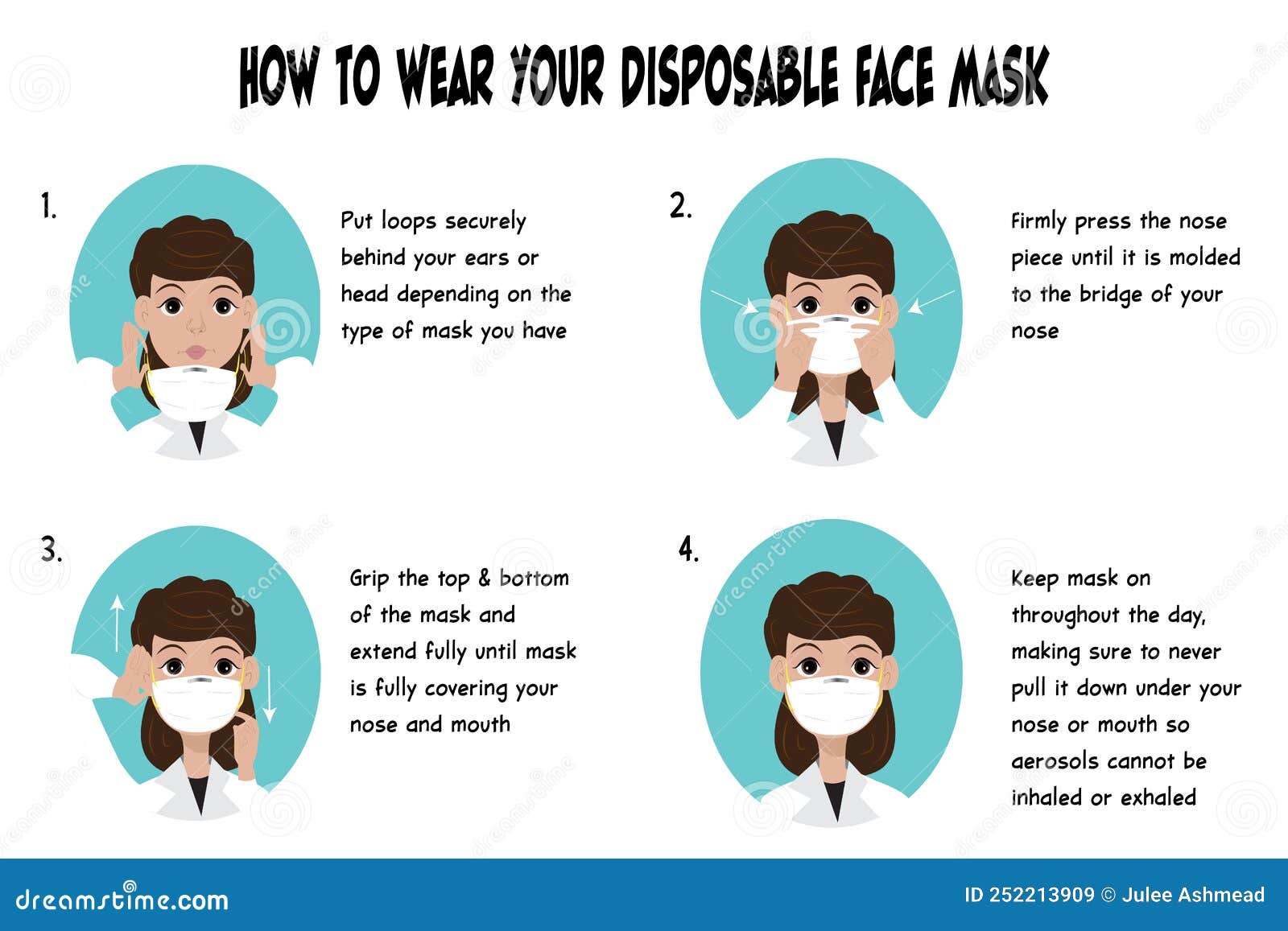 HOW TO WEAR YOUR DISPOSABLE FACE MASK

1.

Put loops securely behind your ears or head depending on the type of mask you have

2.

Firmly press the nose piece until it is molded to the bridge of your nose

3.

Grip the top & bottom of the mask and extend fully until mask is fully covering your nose and mouth

4.

Keep mask on throughout the day, making sure to never pull it down under your nose or mouth so aerosols cannot be inhaled or exhaled

dreamstime.com

ID 252213909 © Julee Ashmead