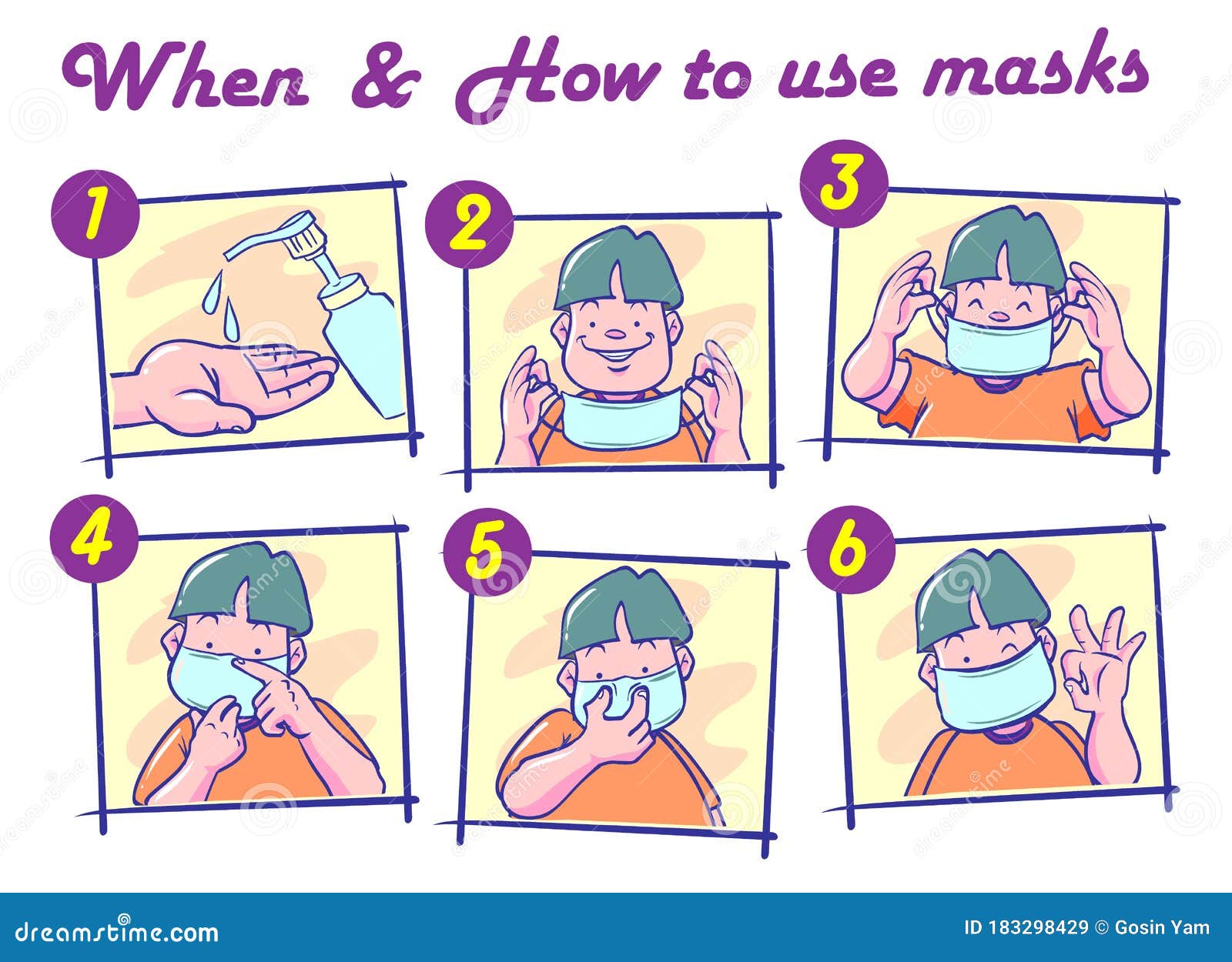 When & How to use masks

1

2

3

4

5

6

dreamstime.com

ID 183298429 © Gosin Yam