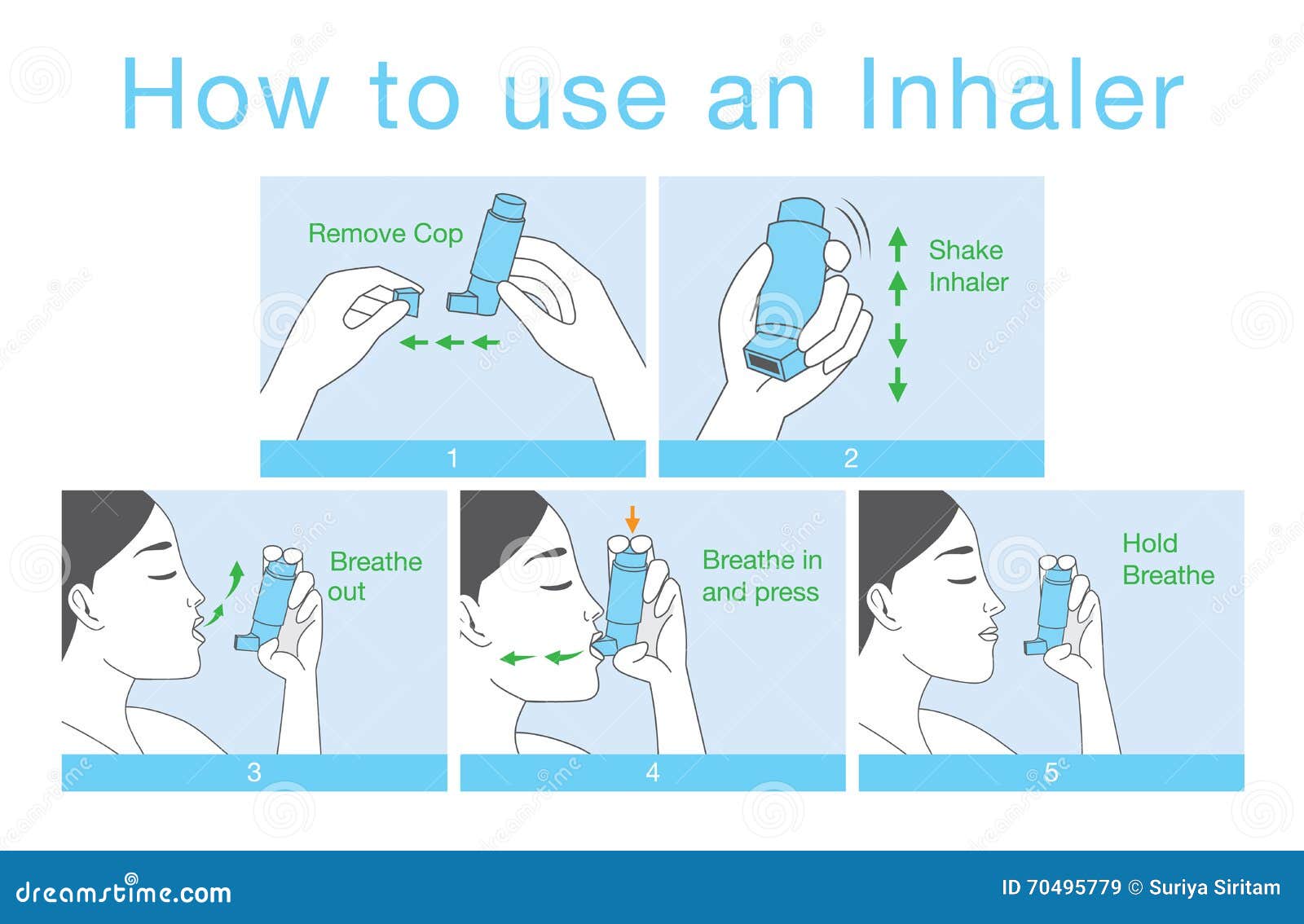 How to use an Inhaler

Remove Cop

1

Shake Inhaler

2

Breathe out

3

Breathe in and press

4

Hold Breathe

5

dreamstime.com

ID 70495779 © Suriya Siritam