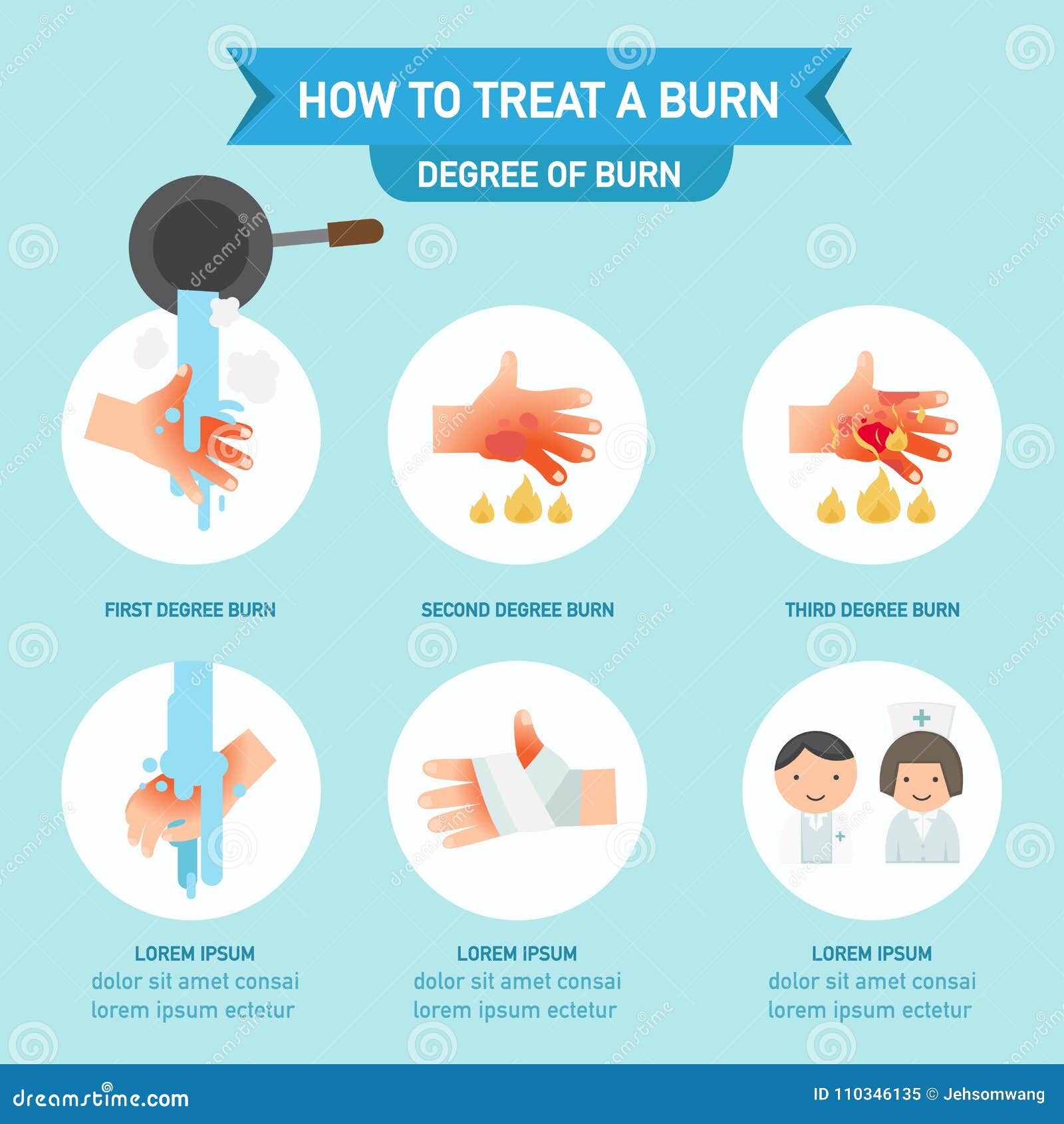 HOW TO TREAT A BURN

DEGREE OF BURN

FIRST DEGREE BURN

SECOND DEGREE BURN

THIRD DEGREE BURN

LOREM IPSUM
dolor sit amet consai
lorem ipsum ectetur

LOREM IPSUM
dolor sit amet consai
lorem ipsum ectetur

LOREM IPSUM
dolor sit amet consai
lorem ipsum ectetur

dreamstime.com

ID 110346135 © Jehsomwang