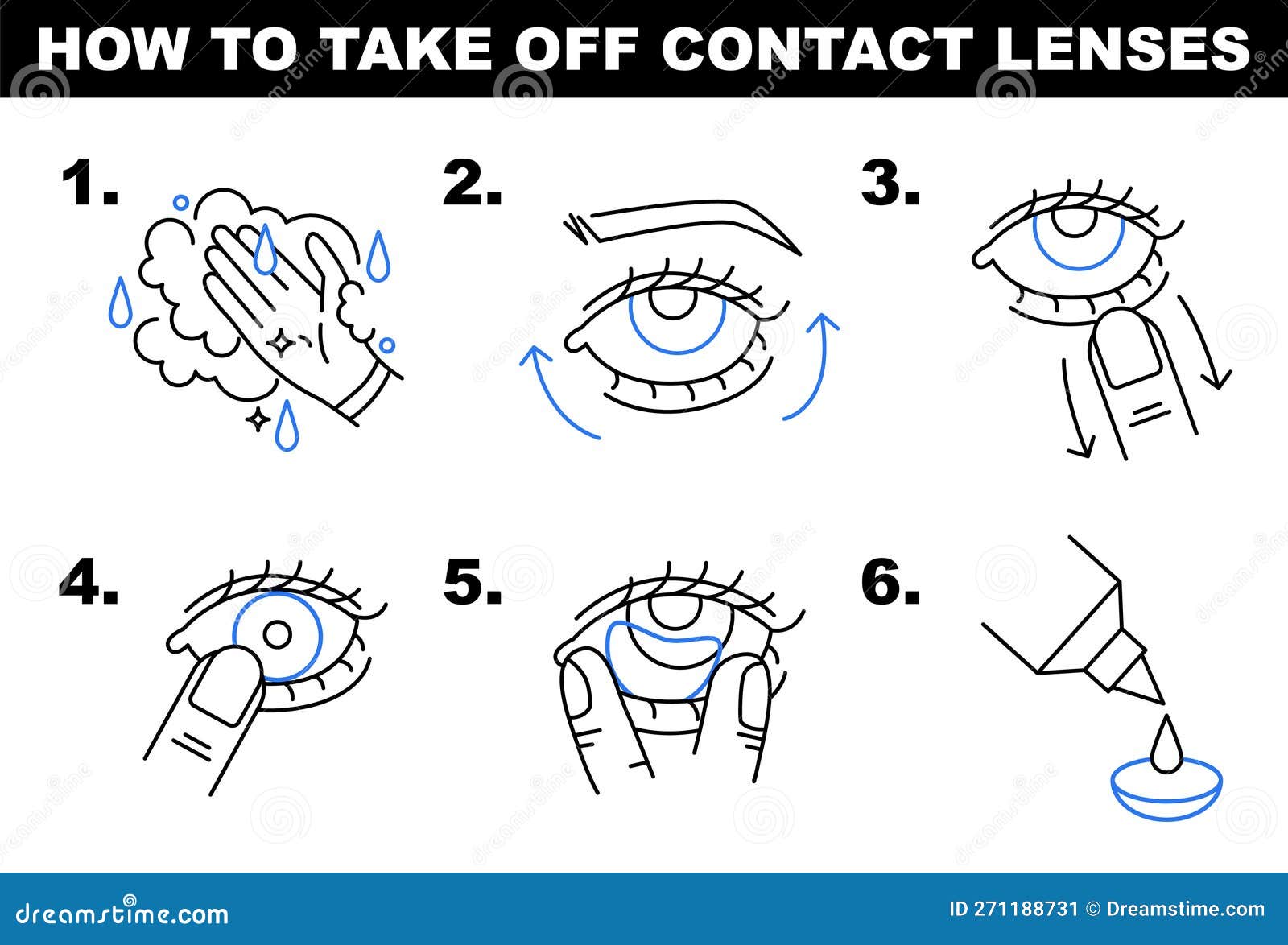 HOW TO TAKE OFF CONTACT LENSES

1.

2.

3.

4.

5.

6.

dreamstime.com

ID 271188731 © Dreamstime.com