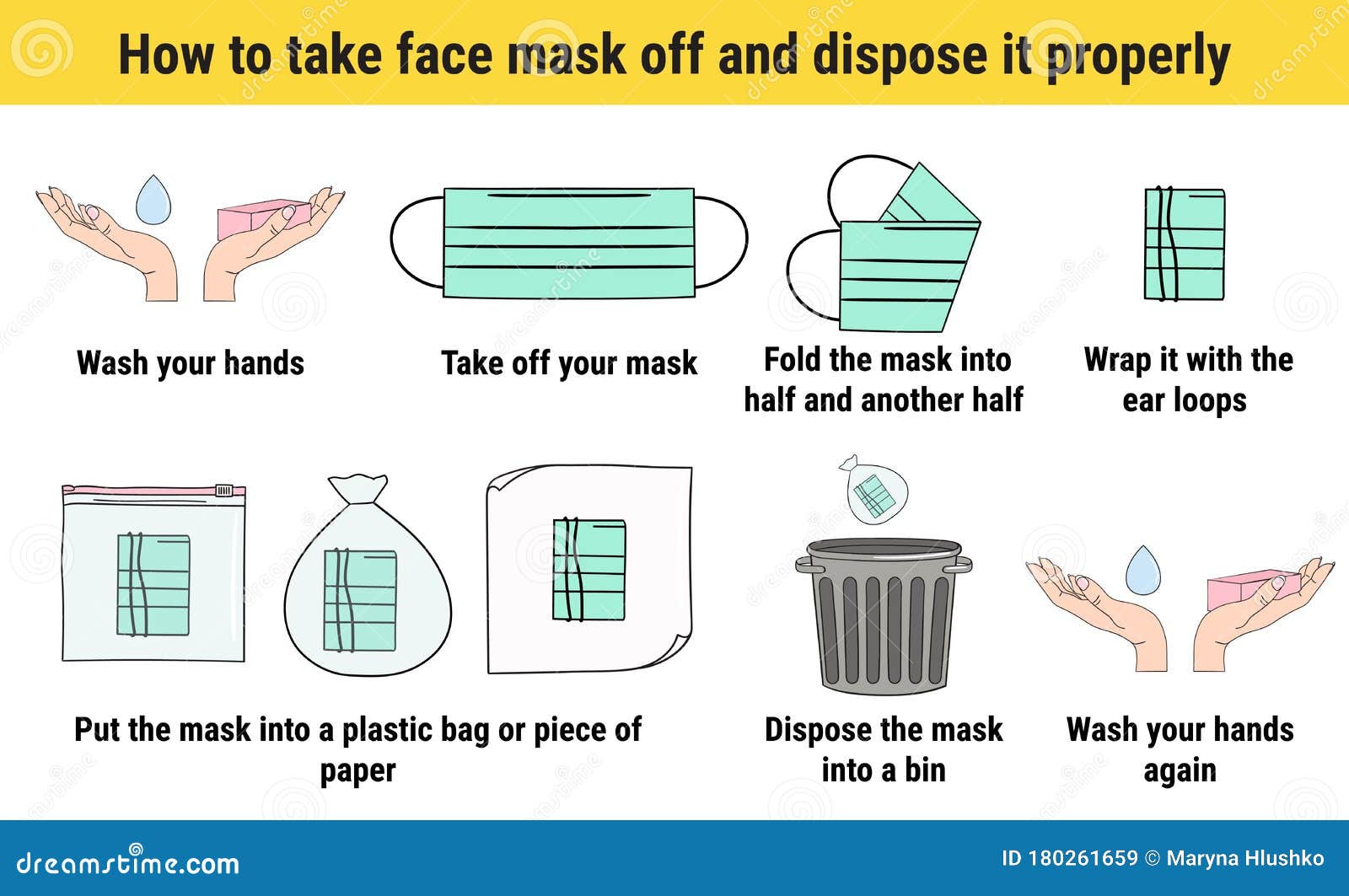 How to take face mask off and dispose it properly

Wash your hands

Take off your mask

Fold the mask into half and another half

Wrap it with the ear loops

Put the mask into a plastic bag or piece of paper

Dispose the mask into a bin

Wash your hands again

dreamstime.com

ID 180261659 © Maryna Hlushko