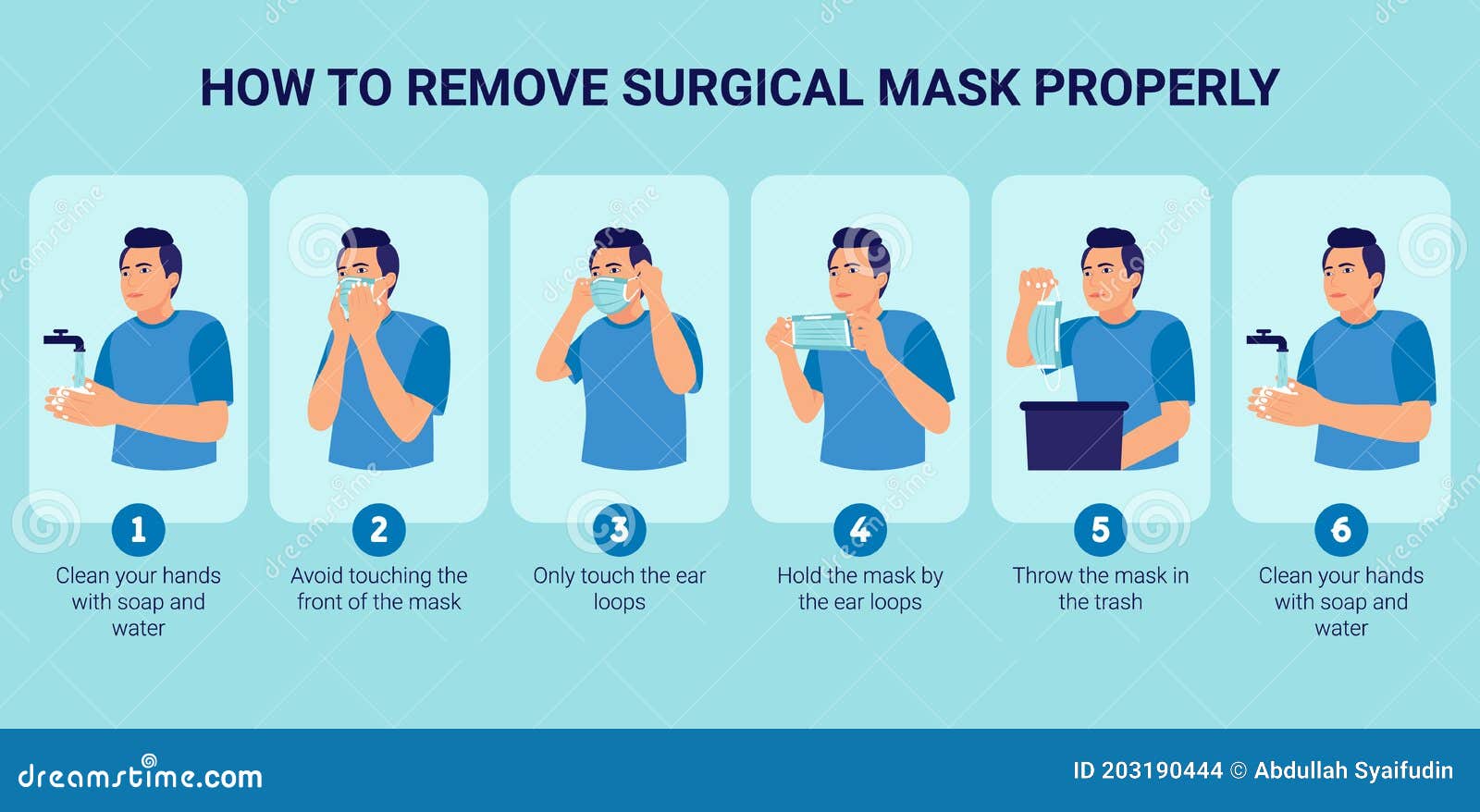 HOW TO REMOVE SURGICAL MASK PROPERLY

1
Clean your hands with soap and water

2
Avoid touching the front of the mask

3
Only touch the ear loops

4
Hold the mask by the ear loops

5
Throw the mask in the trash

6
Clean your hands with soap and water

dreamstime.com

ID 203190444 © Abdullah Syaifudin