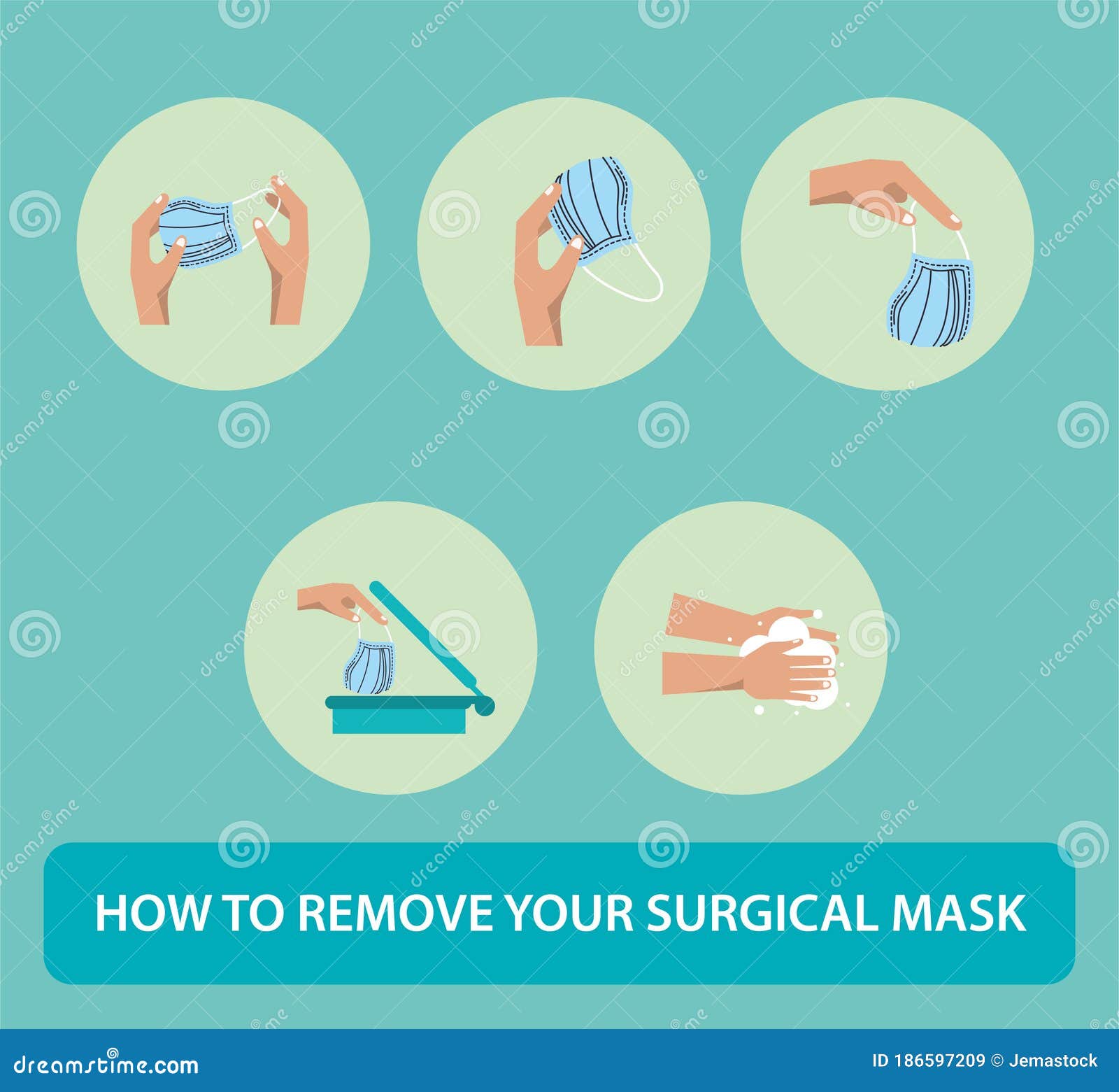 HOW TO REMOVE YOUR SURGICAL MASK

dreamstime.com

ID 186597209 © Jemastock