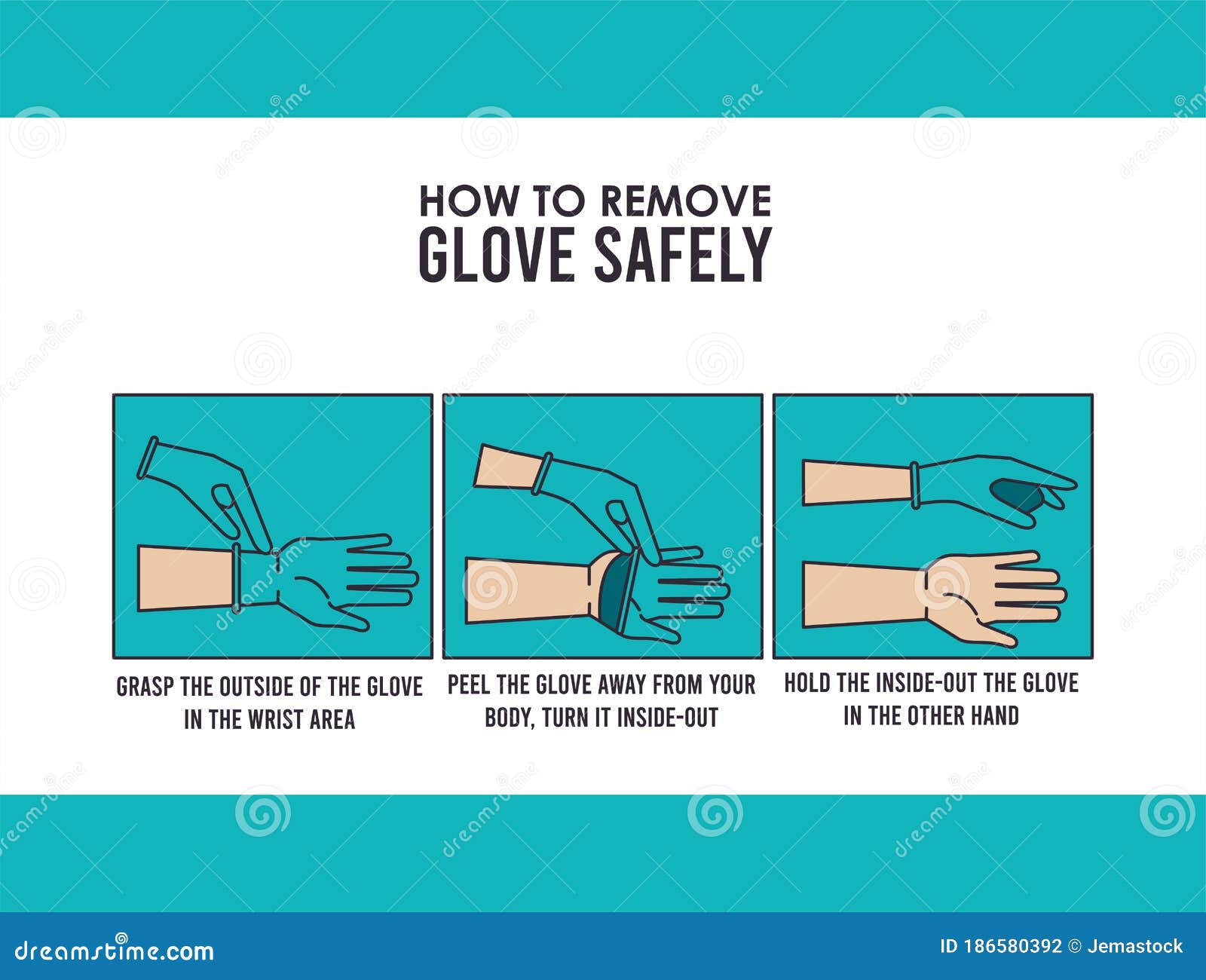 HOW TO REMOVE
GLOVE SAFELY

GRASP THE OUTSIDE OF THE GLOVE IN THE WRIST AREA

PEEL THE GLOVE AWAY FROM YOUR BODY, TURN IT INSIDE-OUT

HOLD THE INSIDE-OUT THE GLOVE IN THE OTHER HAND

dreamstime.com

ID 186580392 © Jemastock