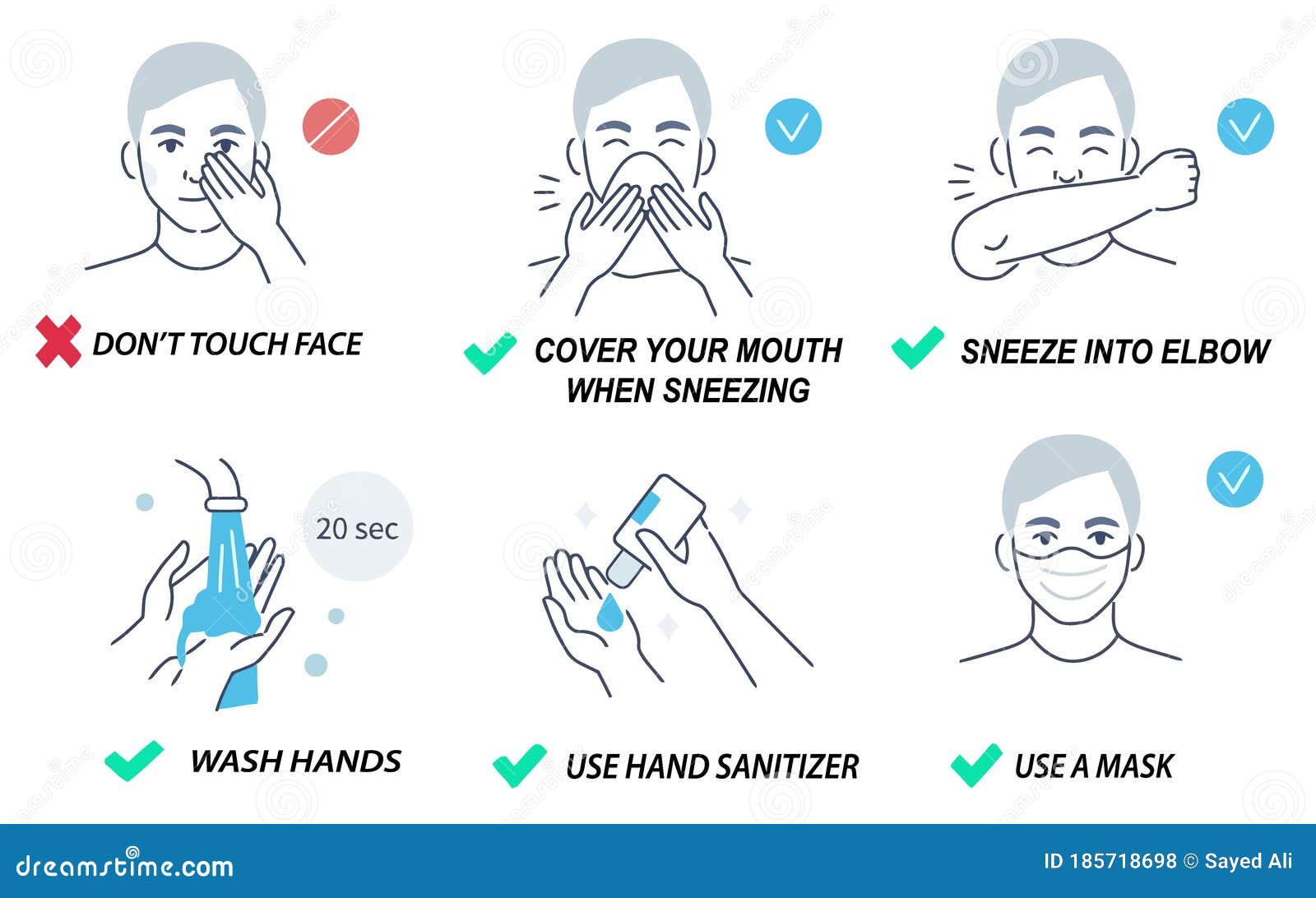 DON'T TOUCH FACE

COVER YOUR MOUTH WHEN SNEEZING

SNEEZE INTO ELBOW

20 sec

WASH HANDS

USE HAND SANITIZER

USE A MASK

dreamstime.com

ID 185718698 © Sayed Ali