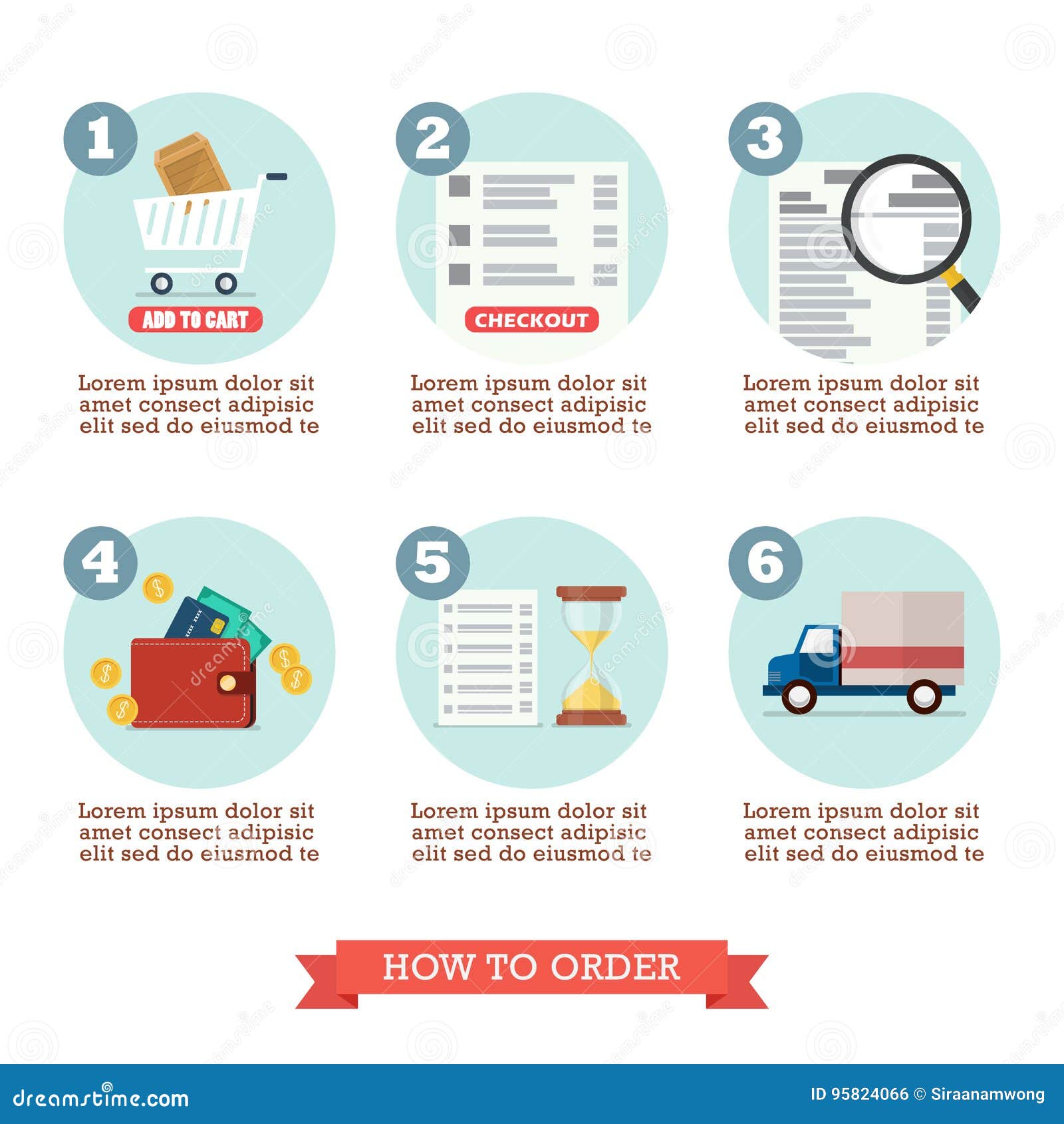 1

ADD TO CART

Lorem ipsum dolor sit amet consect adipisic elit sed do eiusmod te

2

CHECKOUT

Lorem ipsum dolor sit amet consect adipisic elit sed do eiusmod te

3

Lorem ipsum dolor sit amet consect adipisic elit sed do eiusmod te

4

Lorem ipsum dolor sit amet consect adipisic elit sed do eiusmod te

5

Lorem ipsum dolor sit amet consect adipisic elit sed do eiusmod te

6

Lorem ipsum dolor sit amet consect adipisic elit sed do eiusmod te

HOW TO ORDER

dreamstime.com

ID 95824066 © Siraanamwong