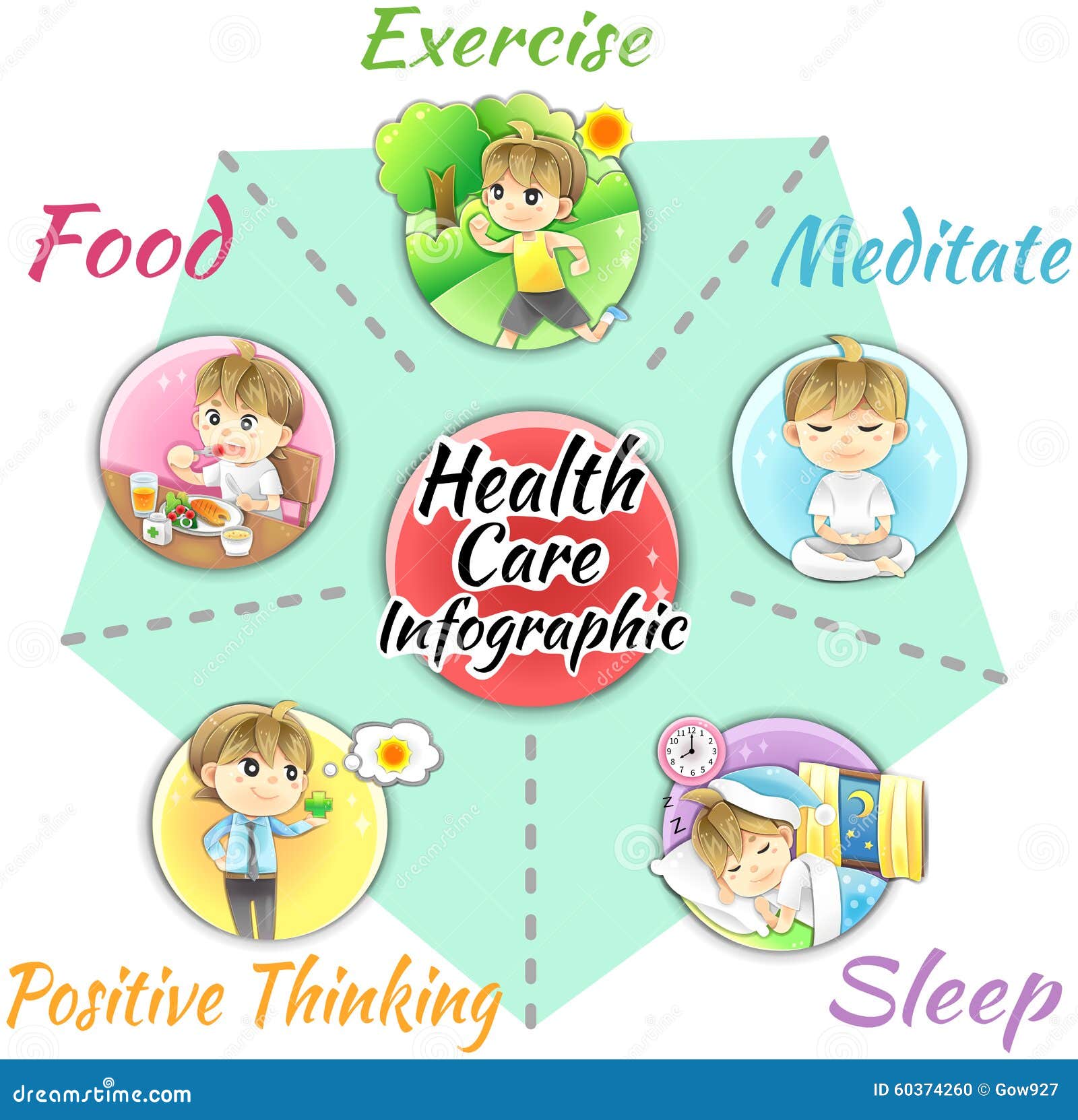 Exercise

Food

Meditate

Health Care Infographic

Positive Thinking

Sleep

dreamstime.com

ID 60374260 © Gow927