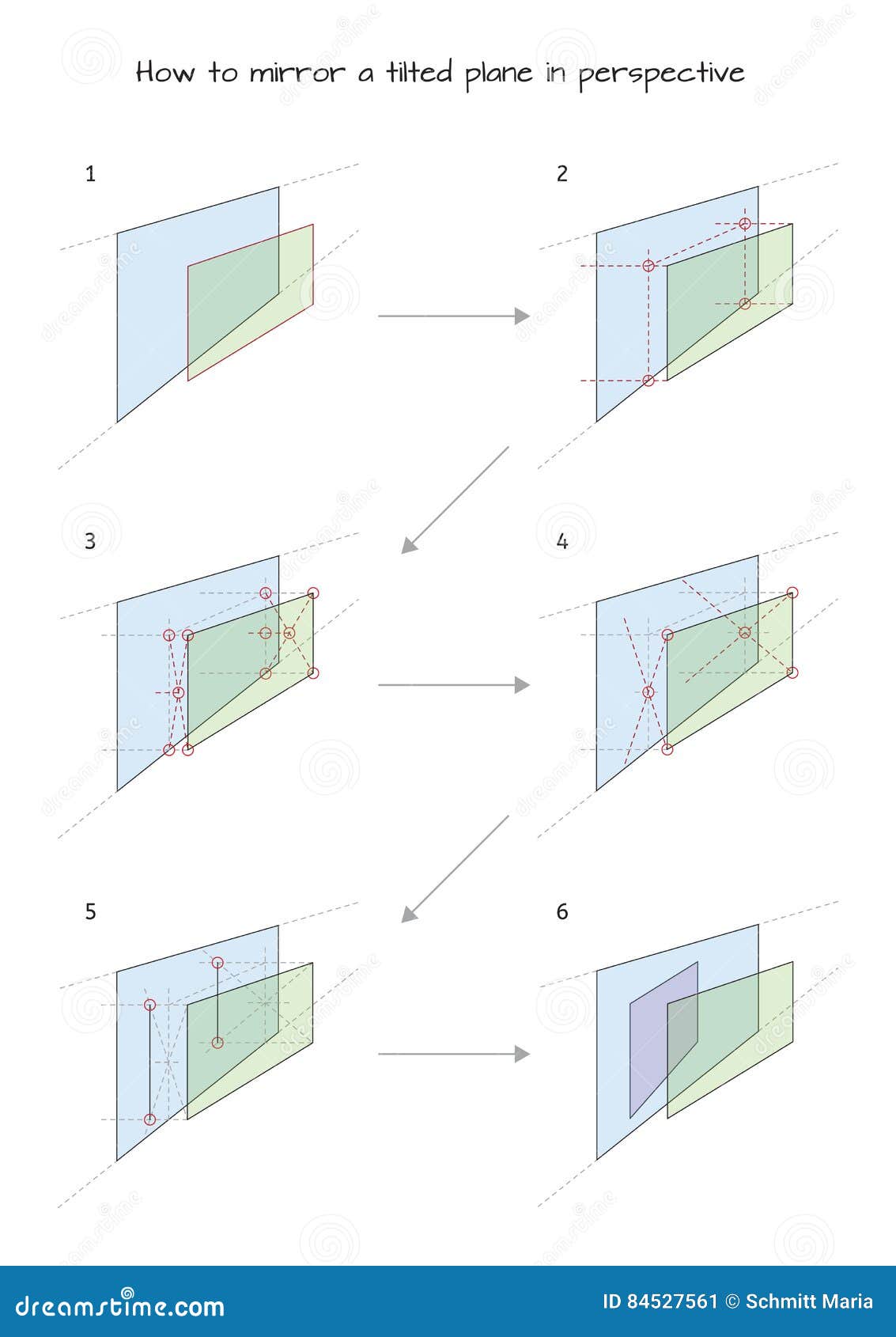 How to mirror a tilted plane in perspective

1

2

3

4

5

6

dreamstime.com

ID 84527561 © Schmitt Maria