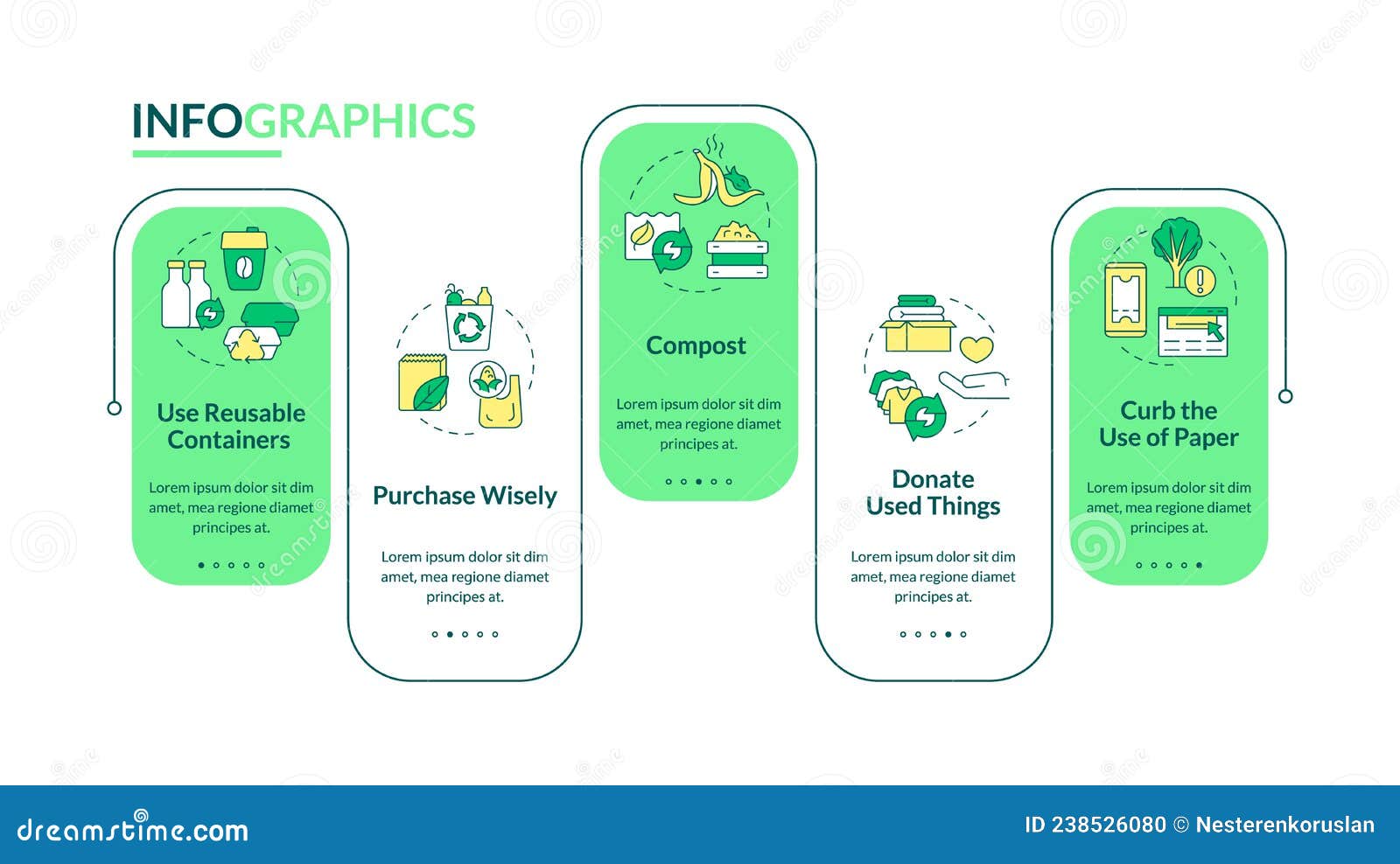 INFOGRAPHICS

Use Reusable Containers

Lorem ipsum dolor sit dim amet, mea regione diamet principes at.

Purchase Wisely

Lorem ipsum dolor sit dim amet, mea regione diamet principes at.

Compost

Lorem ipsum dolor sit dim amet, mea regione diamet principes at.

Donate Used Things

Lorem ipsum dolor sit dim amet, mea regione diamet principes at.

Curb the Use of Paper

Lorem ipsum dolor sit dim amet, mea regione diamet principes at.

dreamstime.com

ID 238526080 © Nesterenkoruslan