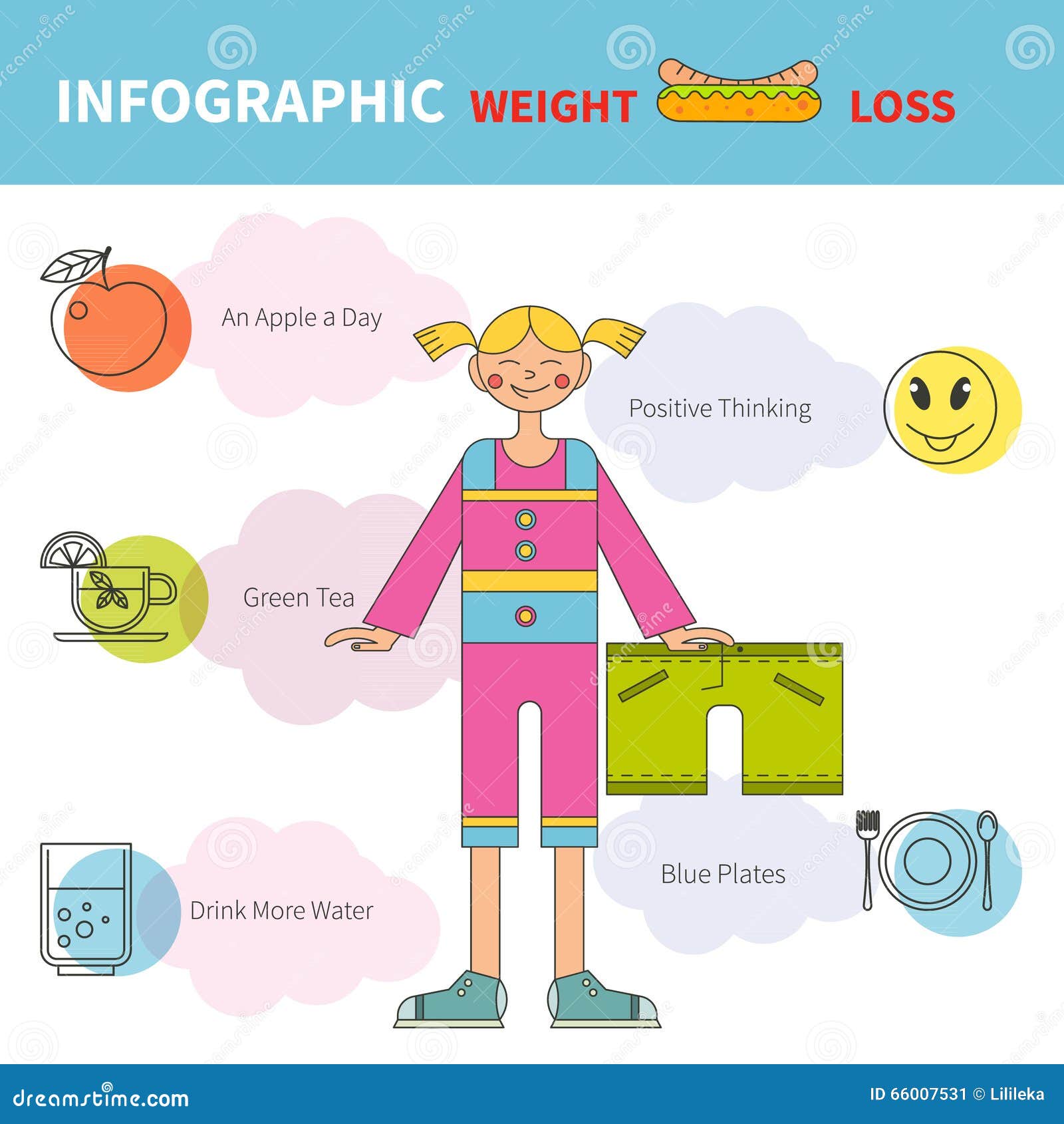 INFOGRAPHIC WEIGHT LOSS

An Apple a Day

Positive Thinking

Green Tea

Drink More Water

Blue Plates

dreamstime.com

ID 66007531 © Lilileka