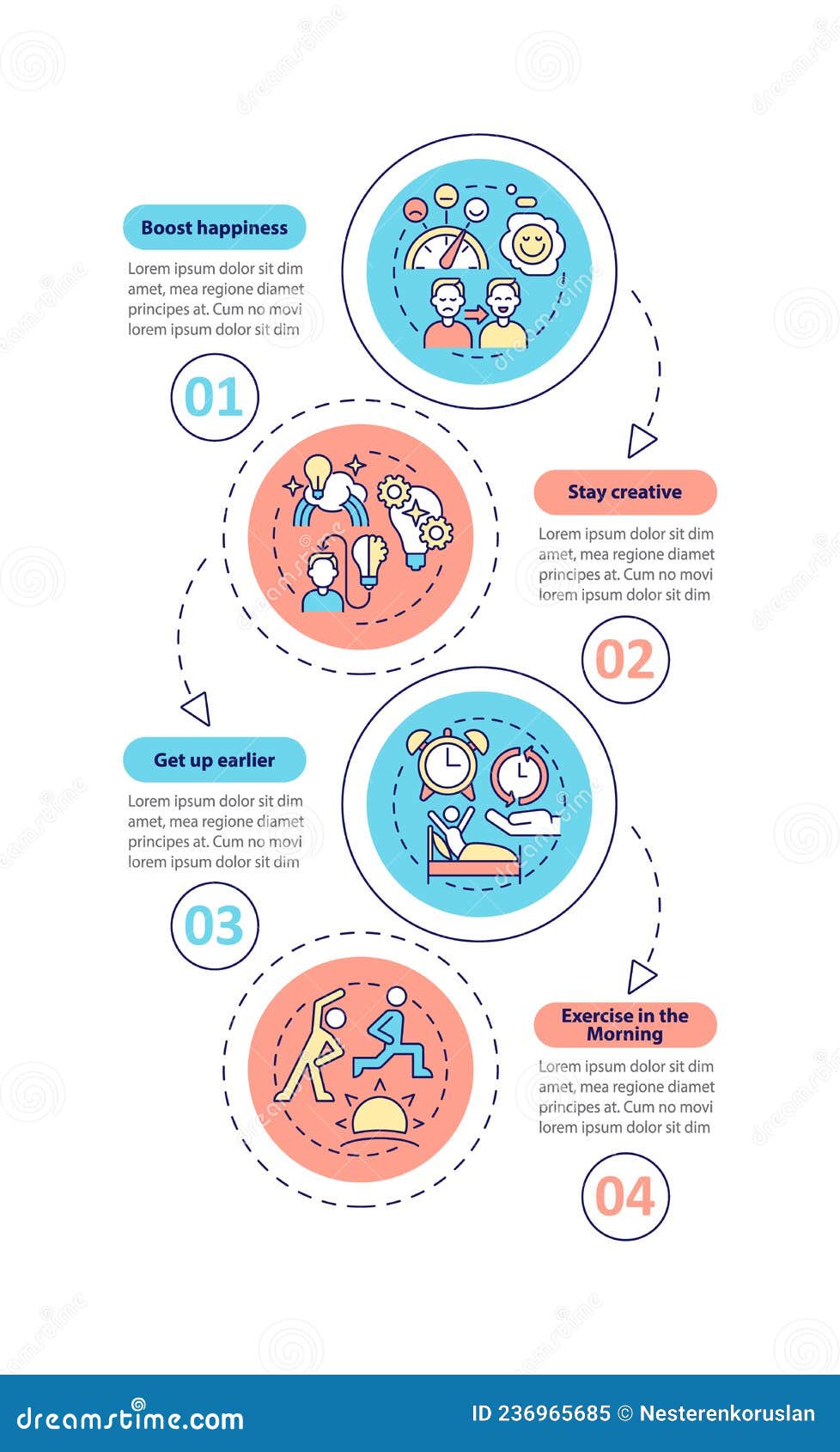 Boost happiness

Lorem ipsum dolor sit dim amet, mea regione diamet principes at. Cum no movi lorem ipsum dolor sit dim

01

Stay creative

Lorem ipsum dolor sit dim amet, mea regione diamet principes at. Cum no movi lorem ipsum dolor sit dim

02

Get up earlier

Lorem ipsum dolor sit dim amet, mea regione diamet principes at. Cum no movi lorem ipsum dolor sit dim

03

Exercise in the Morning

Lorem ipsum dolor sit dim amet, mea regione diamet principes at. Cum no movi lorem ipsum dolor sit dim

04

dreamstime.com

ID 236965685 © Nesterenkoruslan