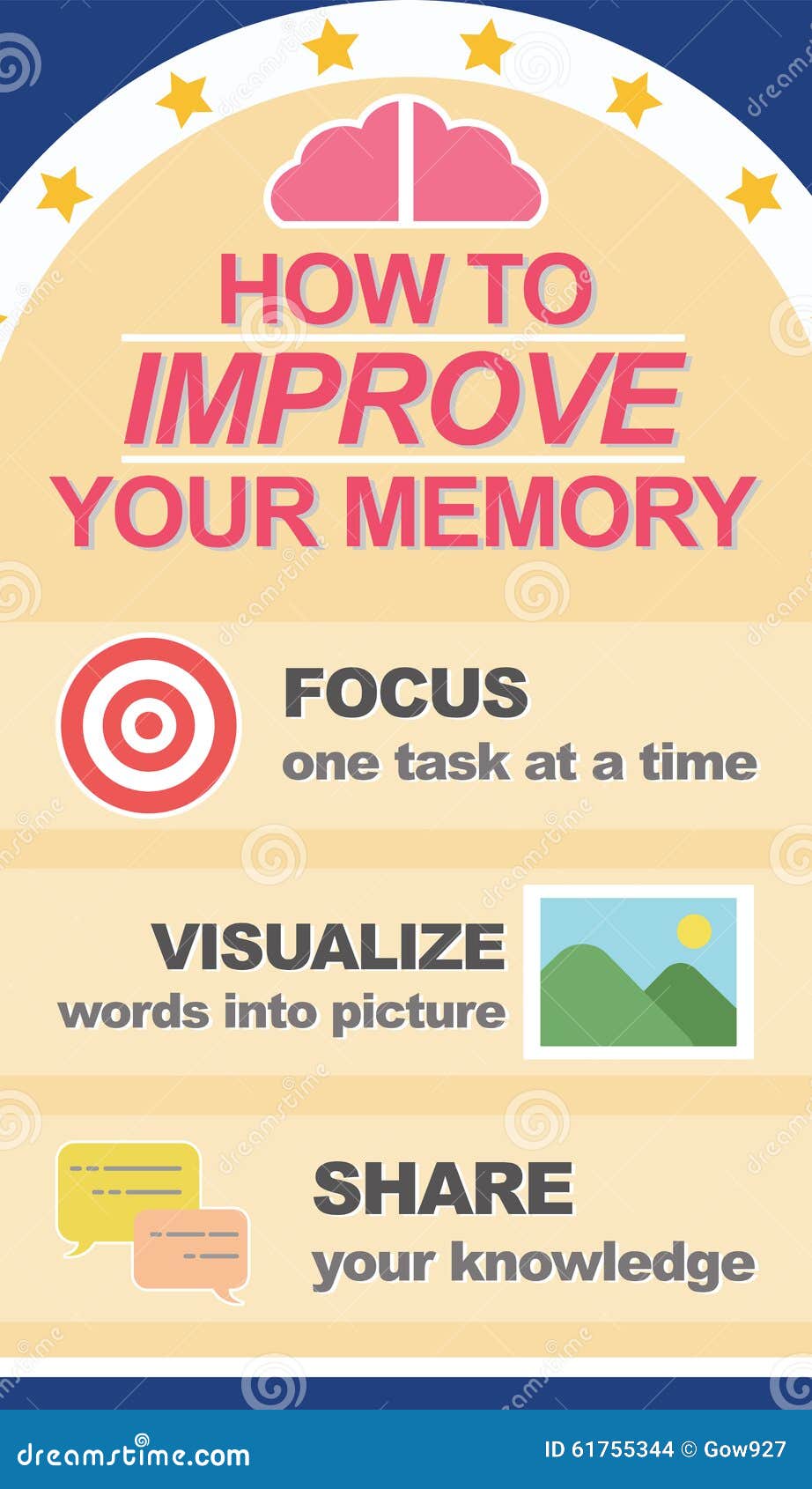 HOW TO
IMPROVE
YOUR MEMORY

FOCUS
one task at a time

VISUALIZE
words into picture

SHARE
your knowledge

dreamstime.com
ID 61755344 © Gow927