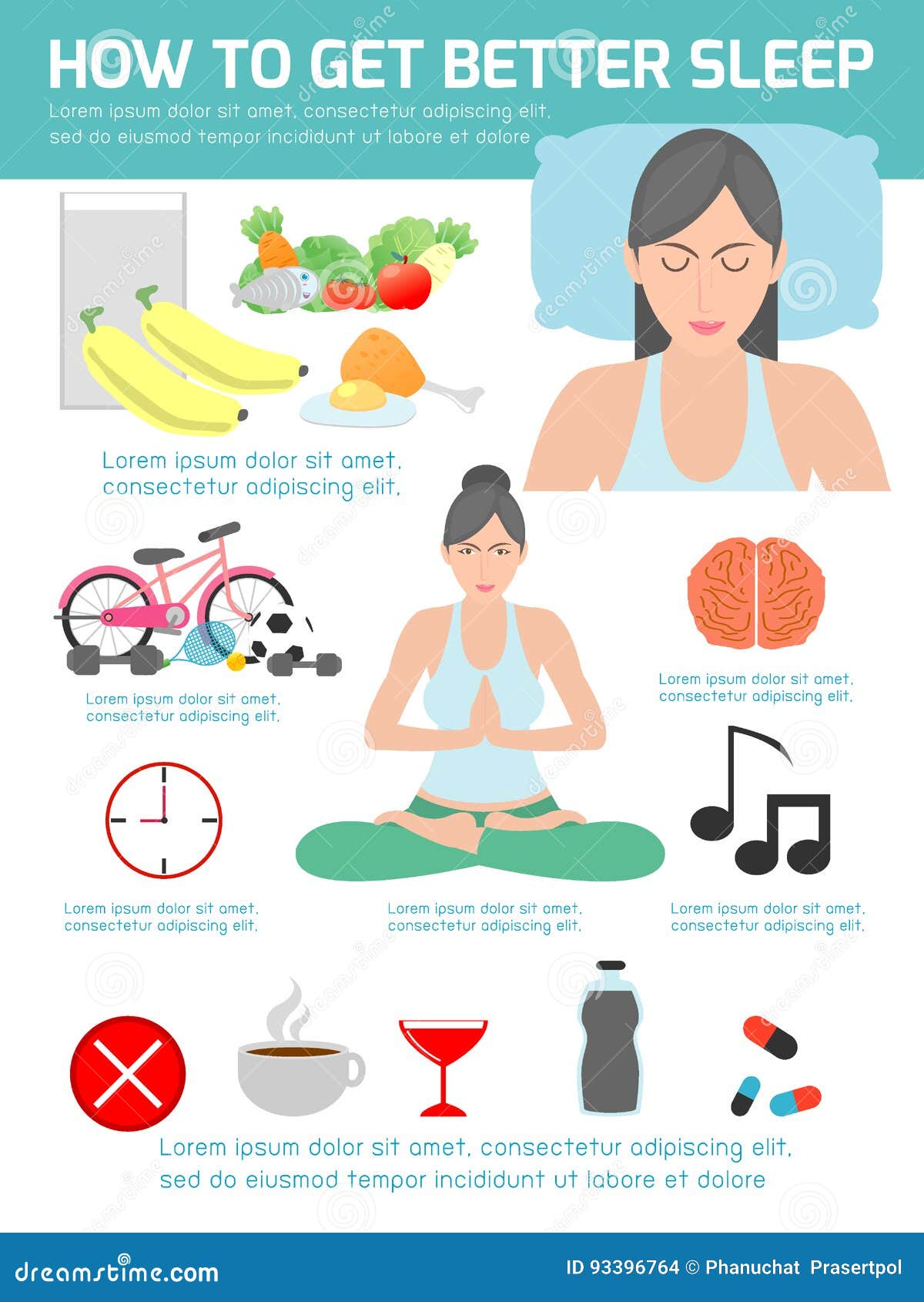 HOW TO GET BETTER SLEEP

Lorem ipsum dolor sit amet, consectetur adipiscing elit, sed do eiusmod tempor incididunt ut labore et dolore

Lorem ipsum dolor sit amet, consectetur adipiscing elit,

Lorem ipsum dolor sit amet, consectetur adipiscing elit,

Lorem ipsum dolor sit amet, consectetur adipiscing elit,

Lorem ipsum dolor sit amet, consectetur adipiscing elit,

Lorem ipsum dolor sit amet, consectetur adipiscing elit,

Lorem ipsum dolor sit amet, consectetur adipiscing elit,

Lorem ipsum dolor sit amet, consectetur adipiscing elit, sed do eiusmod tempor incididunt ut labore et dolore

dreamstime.com

ID 93396764 © Phanuchat Prasertpol