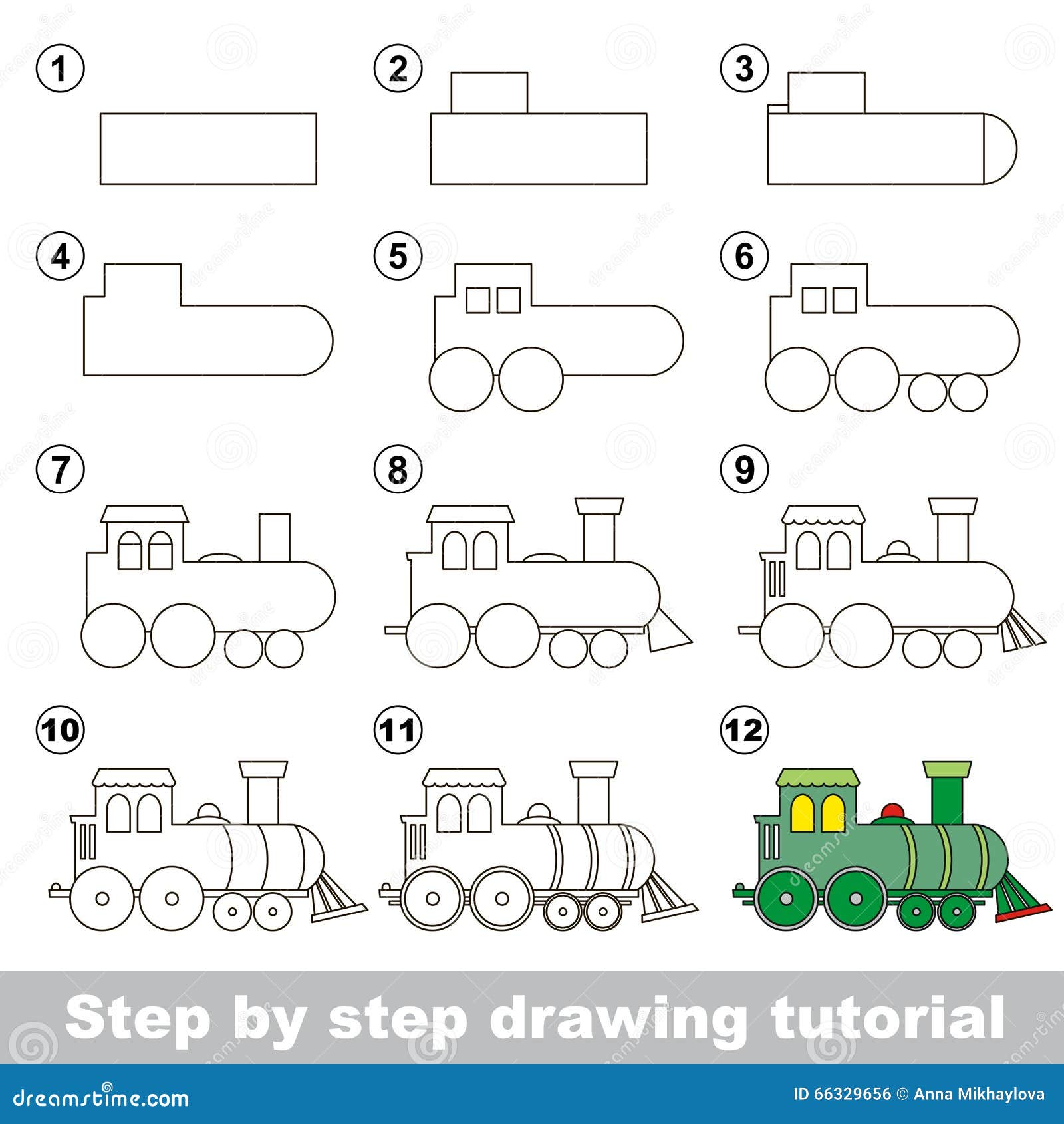 1

2

3

4

5

6

7

8

9

10

11

12

Step by step drawing tutorial

dreamstime.com

ID 66329656 © Anna Mikhaylova