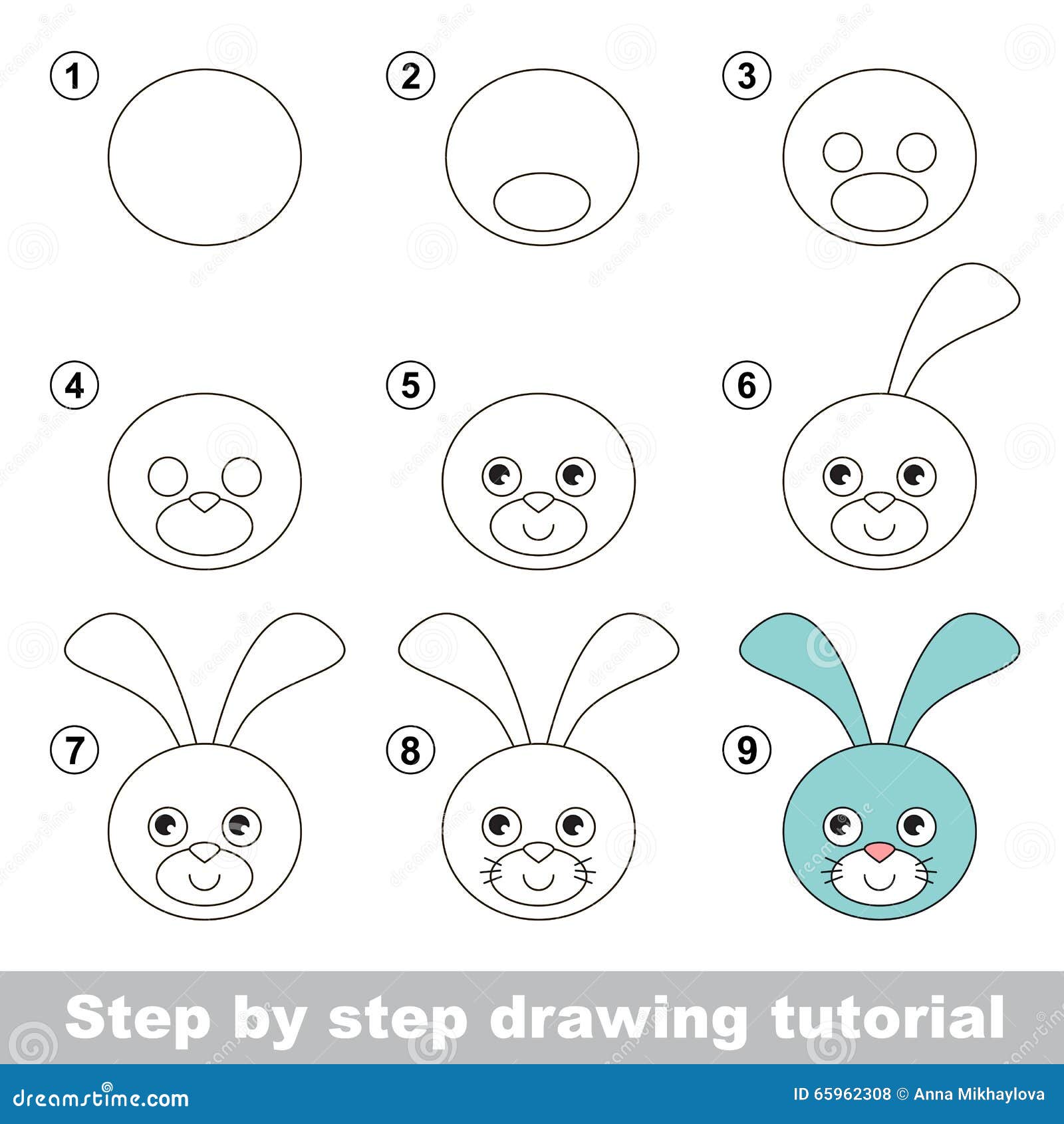 1

2

3

4

5

6

7

8

9

Step by step drawing tutorial

dreamstime.com

ID 65962308 © Anna Mikhaylova